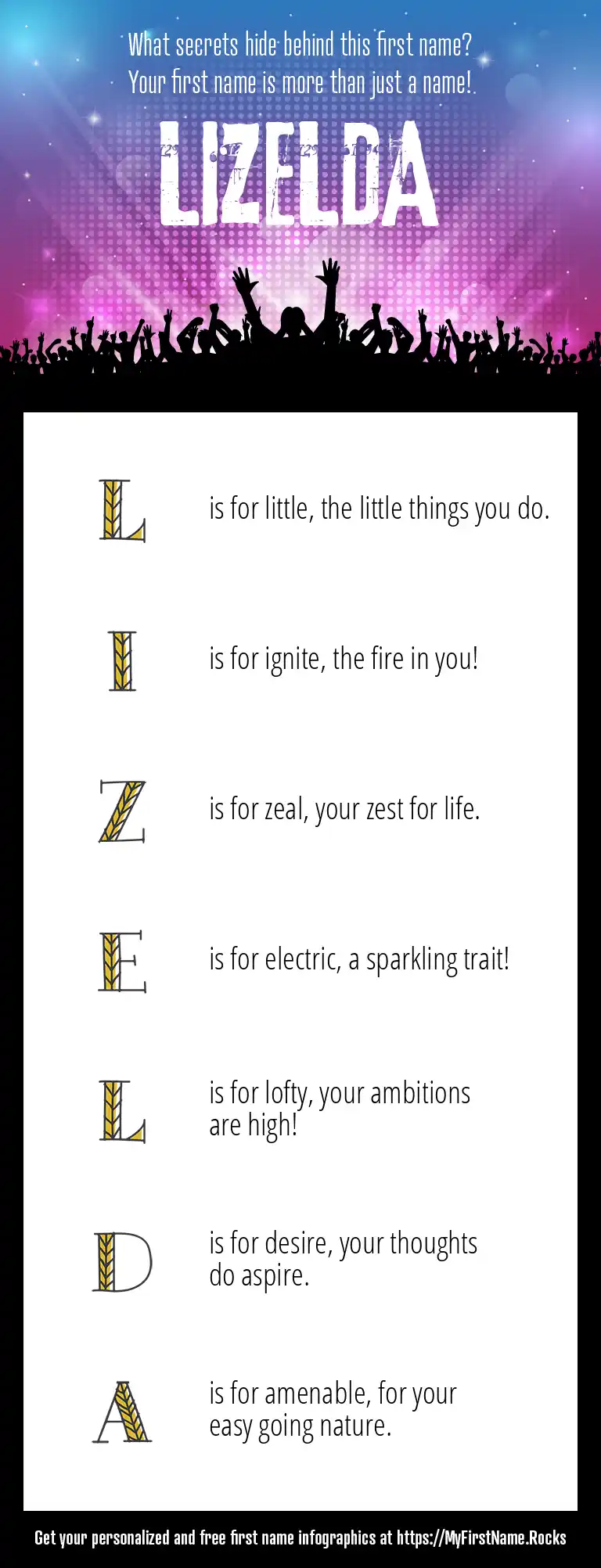 What secrets hide behind this first name?
Your first name is more than just a name!

LIZELDA

L is for little, the little things you do.

I is for ignite, the fire in you!

Z is for zeal, your zest for life.

E is for electric, a sparkling trait!

L is for lofty, your ambitions are high!

D is for desire, your thoughts do aspire.

A is for amenable, for your easy going nature.

Get your personalized and free first name infographics at https://MyFirstName.Rocks