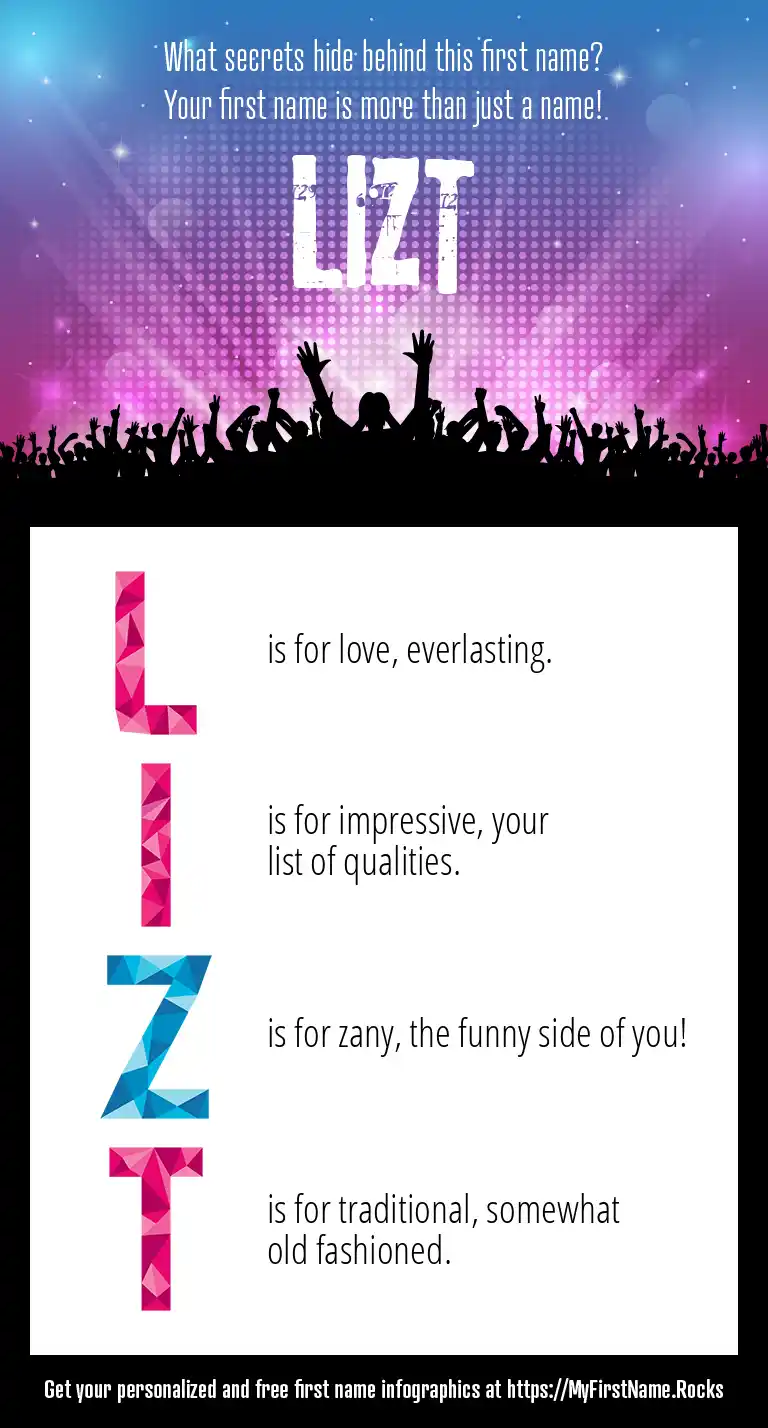 What secrets hide behind this first name?
Your first name is more than just a name!

LIZT

L is for love, everlasting.

I is for impressive, your list of qualities.

Z is for zany, the funny side of you!

T is for traditional, somewhat old fashioned.

Get your personalized and free first name infographics at https://MyFirstName.Rocks