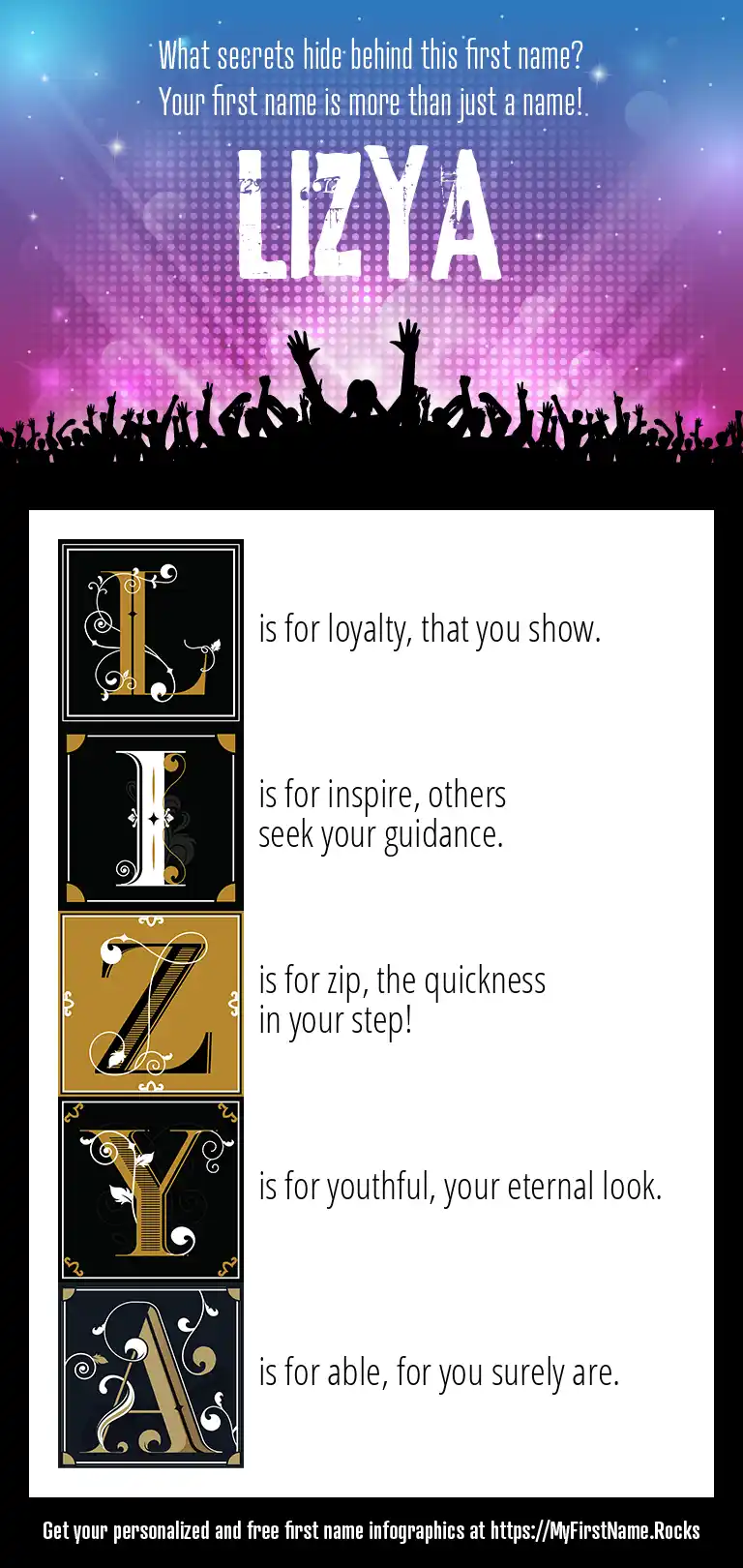 What secrets hide behind this first name?
Your first name is more than just a name!

LIZYA

L is for loyalty, that you show.

I is for inspire, others seek your guidance.

Z is for zip, the quickness in your step!

Y is for youthful, your eternal look.

A is for able, for you surely are.

Get your personalized and free first name infographics at https://MyFirstName.Rocks