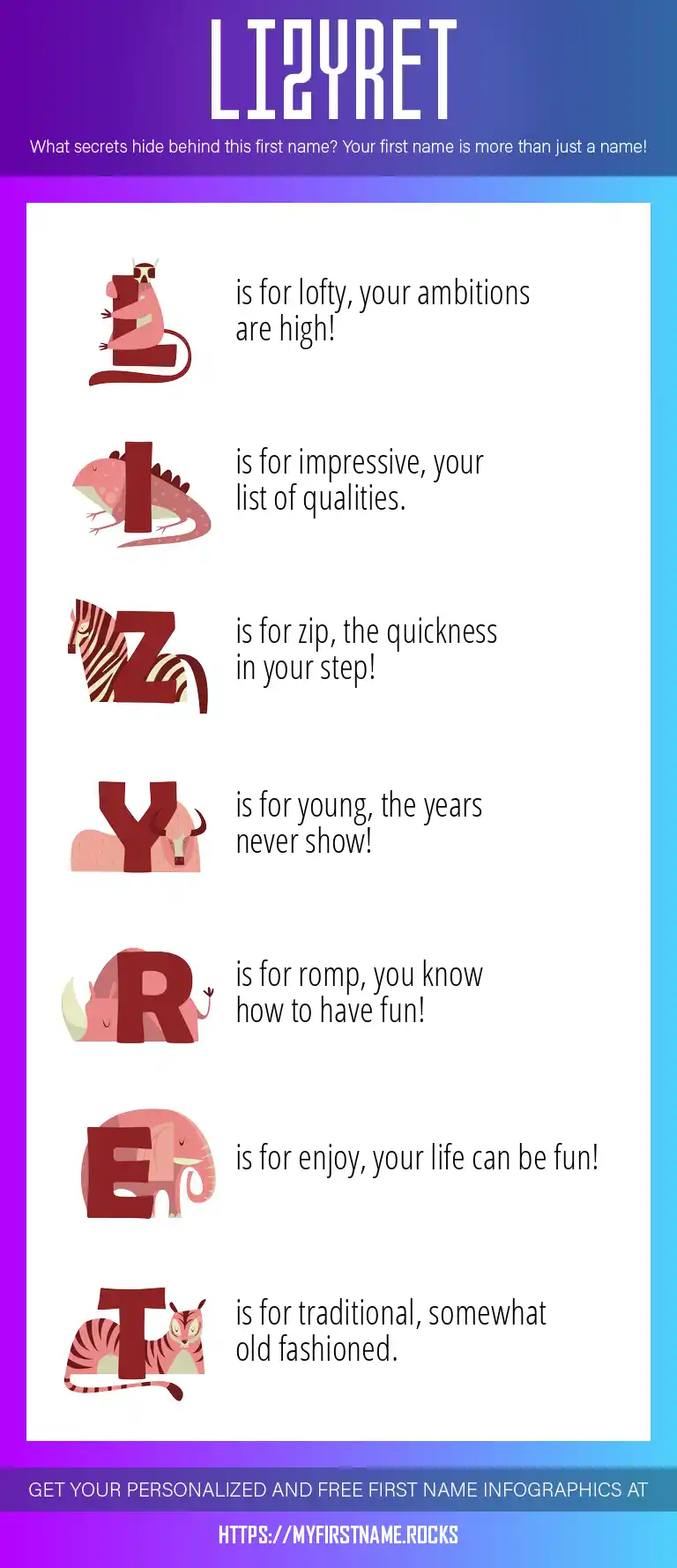 LIZYRET

What secrets hide behind this first name? Your first name is more than just a name!

L is for lofty, your ambitions are high!

I is for impressive, your list of qualities.

Z is for zip, the quickness in your step!

Y is for young, the years never show!

R is for romp, you know how to have fun!

E is for enjoy, your life can be fun!

T is for traditional, somewhat old fashioned.

GET YOUR PERSONALIZED AND FREE FIRST NAME INFOGRAPHICS AT

HTTPS://MYFIRSTNAME.ROCKS