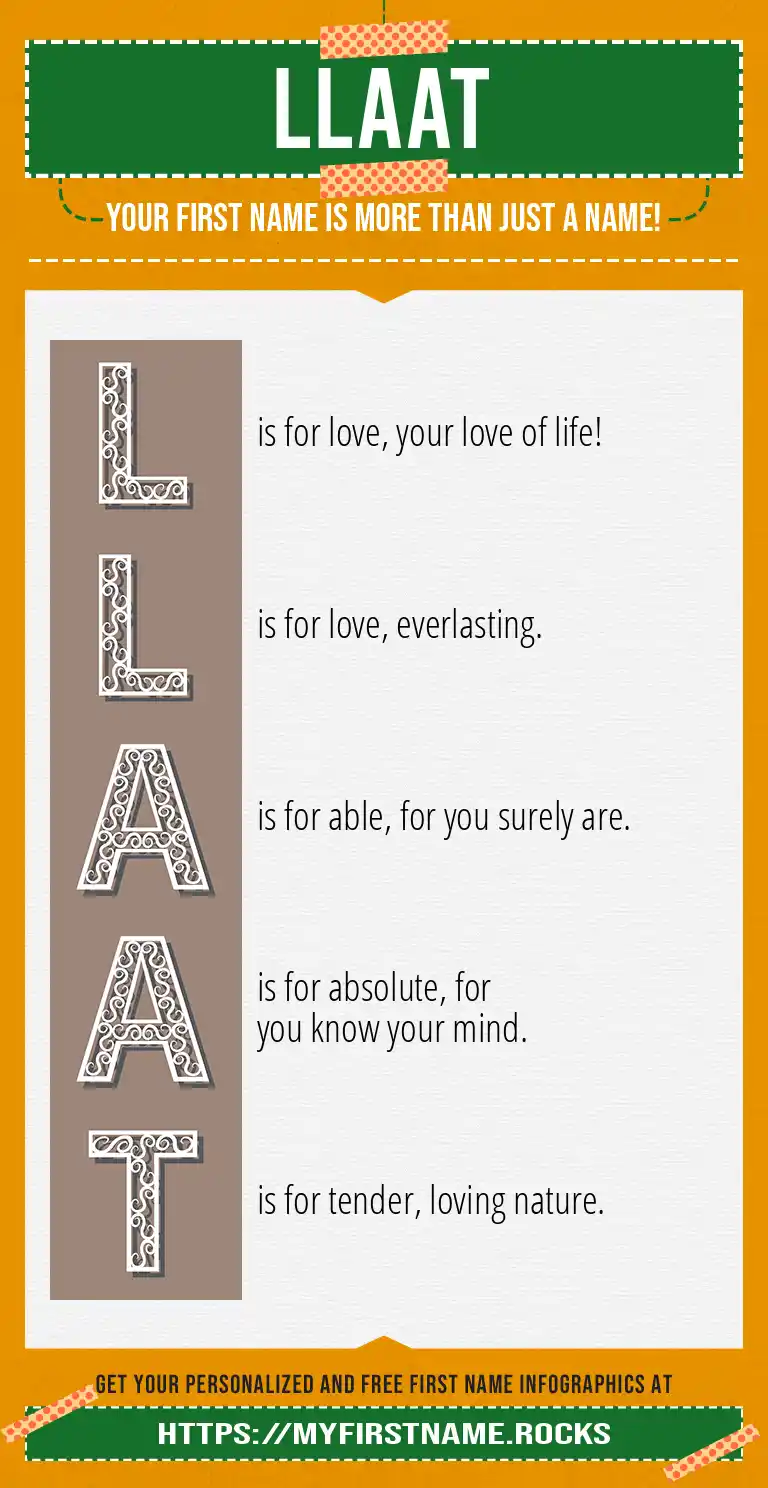 LLAAT

YOUR FIRST NAME IS MORE THAN JUST A NAME!

L is for love, your love of life!

L is for love, everlasting.

A is for able, for you surely are.

A is for absolute, for you know your mind.

T is for tender, loving nature.

GET YOUR PERSONALIZED AND FREE FIRST NAME INFOGRAPHICS AT

HTTPS://MYFIRSTNAME.ROCKS