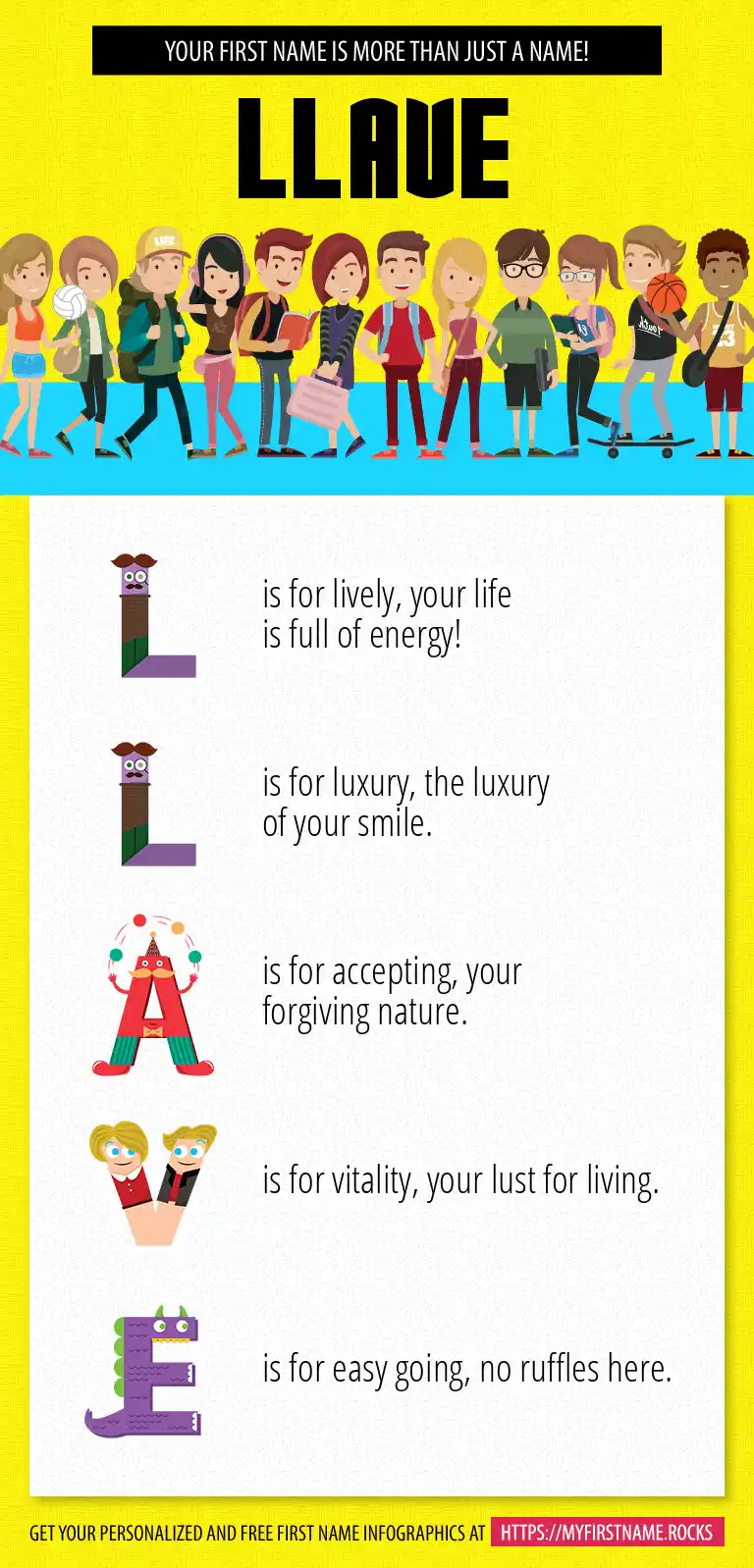 YOUR FIRST NAME IS MORE THAN JUST A NAME!

LLAVE

L is for lively, your life is full of energy!

L is for luxury, the luxury of your smile.

A is for accepting, your forgiving nature.

V is for vitality, your lust for living.

E is for easy going, no ruffles here.

GET YOUR PERSONALIZED AND FREE FIRST NAME INFOGRAPHICS AT HTTPS://MYFIRSTNAME.ROCKS