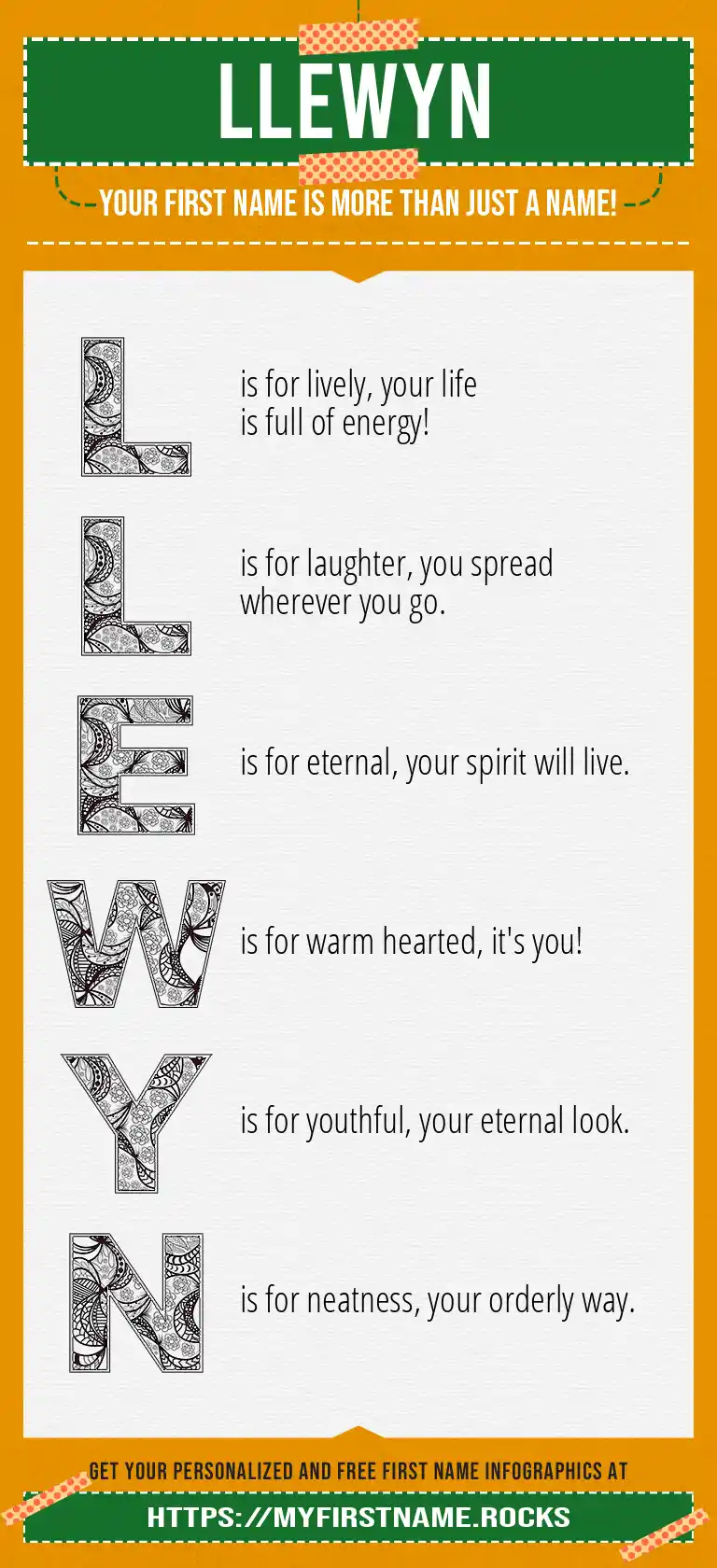 LLEWYN

YOUR FIRST NAME IS MORE THAN JUST A NAME!

L is for lively, your life is full of energy!

L is for laughter, you spread wherever you go.

E is for eternal, your spirit will live.

W is for warm hearted, it's you!

Y is for youthful, your eternal look.

N is for neatness, your orderly way.

GET YOUR PERSONALIZED AND FREE FIRST NAME INFOGRAPHICS AT

HTTPS://MYFIRSTNAME.ROCKS