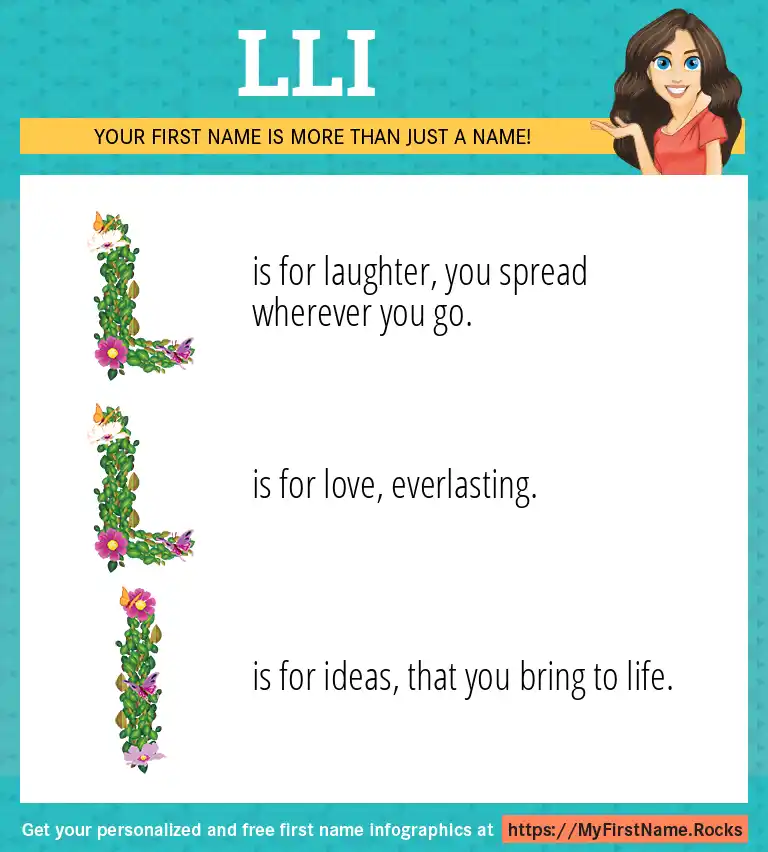 LLI

YOUR FIRST NAME IS MORE THAN JUST A NAME!

L is for laughter, you spread wherever you go.

L is for love, everlasting.

I is for ideas, that you bring to life.

Get your personalized and free first name infographics at https://MyFirstName.Rocks