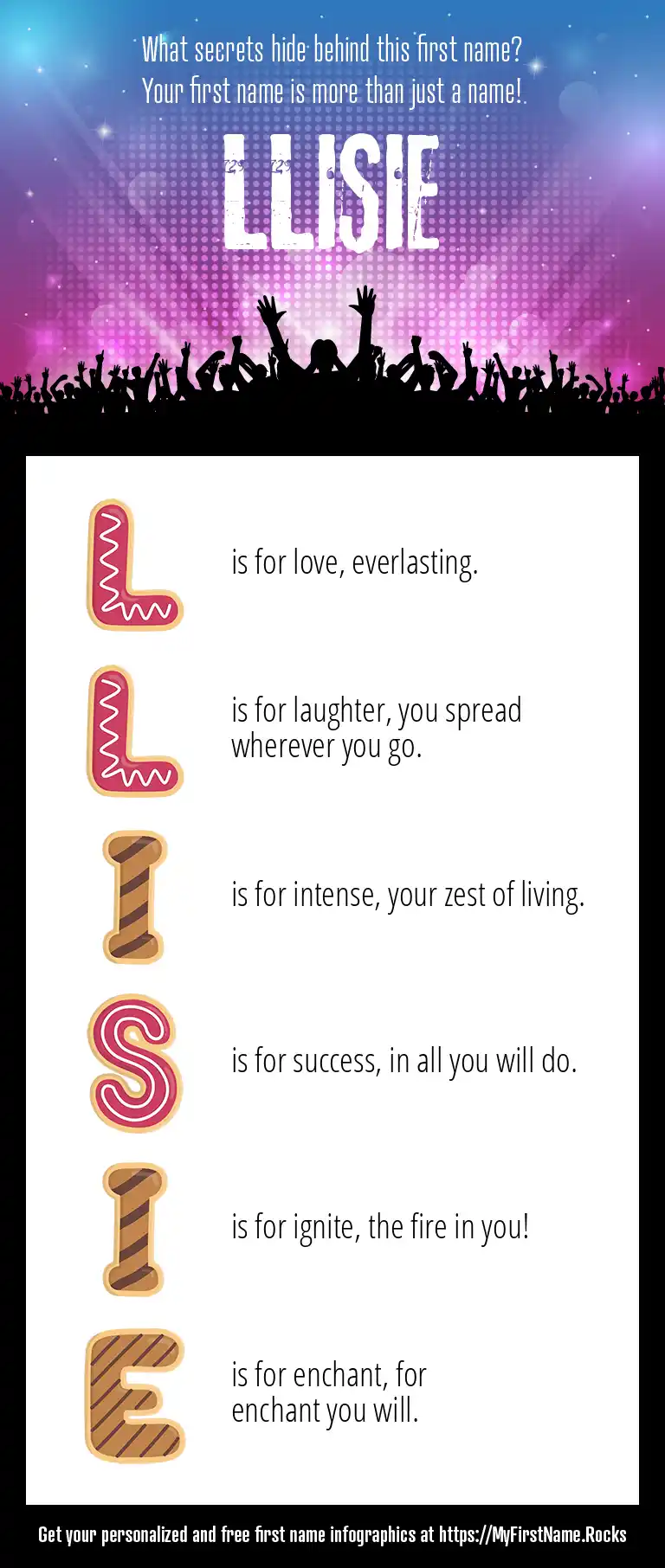 What secrets hide behind this first name?
Your first name is more than just a name!

LLISIE

L is for love, everlasting.

L is for laughter, you spread wherever you go.

I is for intense, your zest of living.

S is for success, in all you will do.

I is for ignite, the fire in you!

E is for enchant, for enchant you will.

Get your personalized and free first name infographics at https://MyFirstName.Rocks