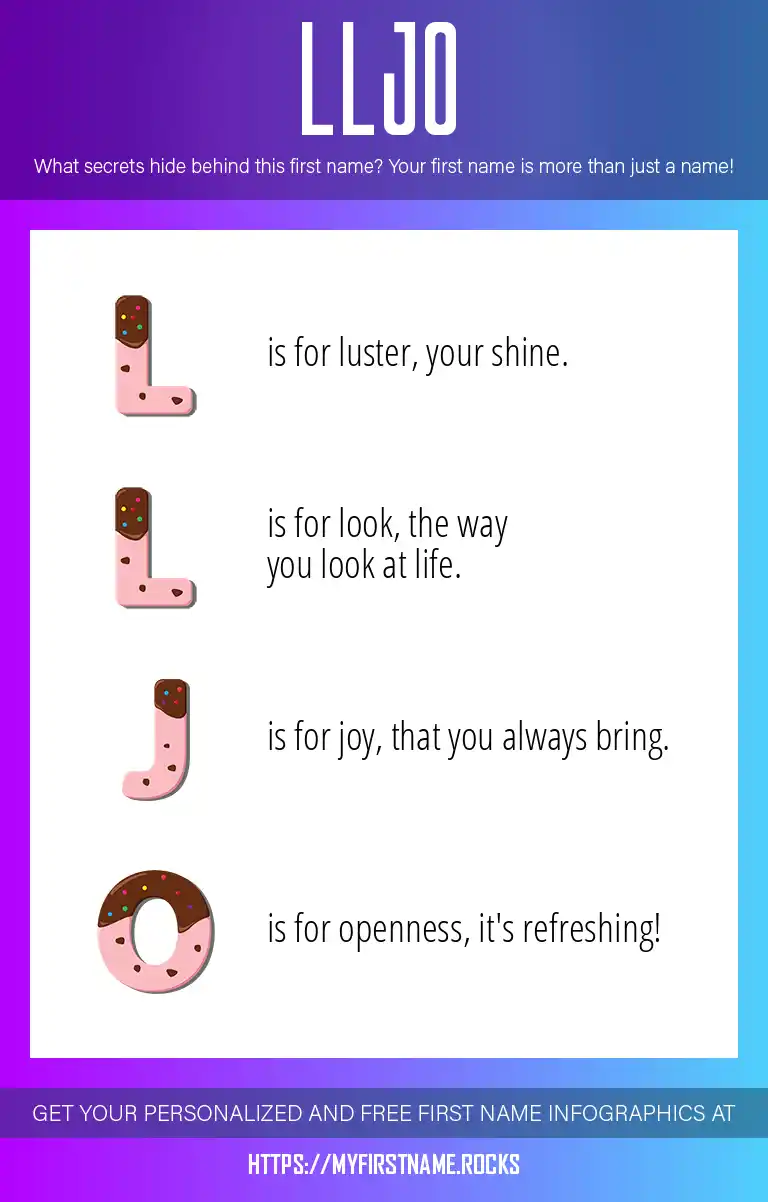 LLJO

What secrets hide behind this first name? Your first name is more than just a name!

L is for luster, your shine.

L is for look, the way you look at life.

J is for joy, that you always bring.

O is for openness, it's refreshing!

GET YOUR PERSONALIZED AND FREE FIRST NAME INFOGRAPHICS AT

HTTPS://MYFIRSTNAME.ROCKS