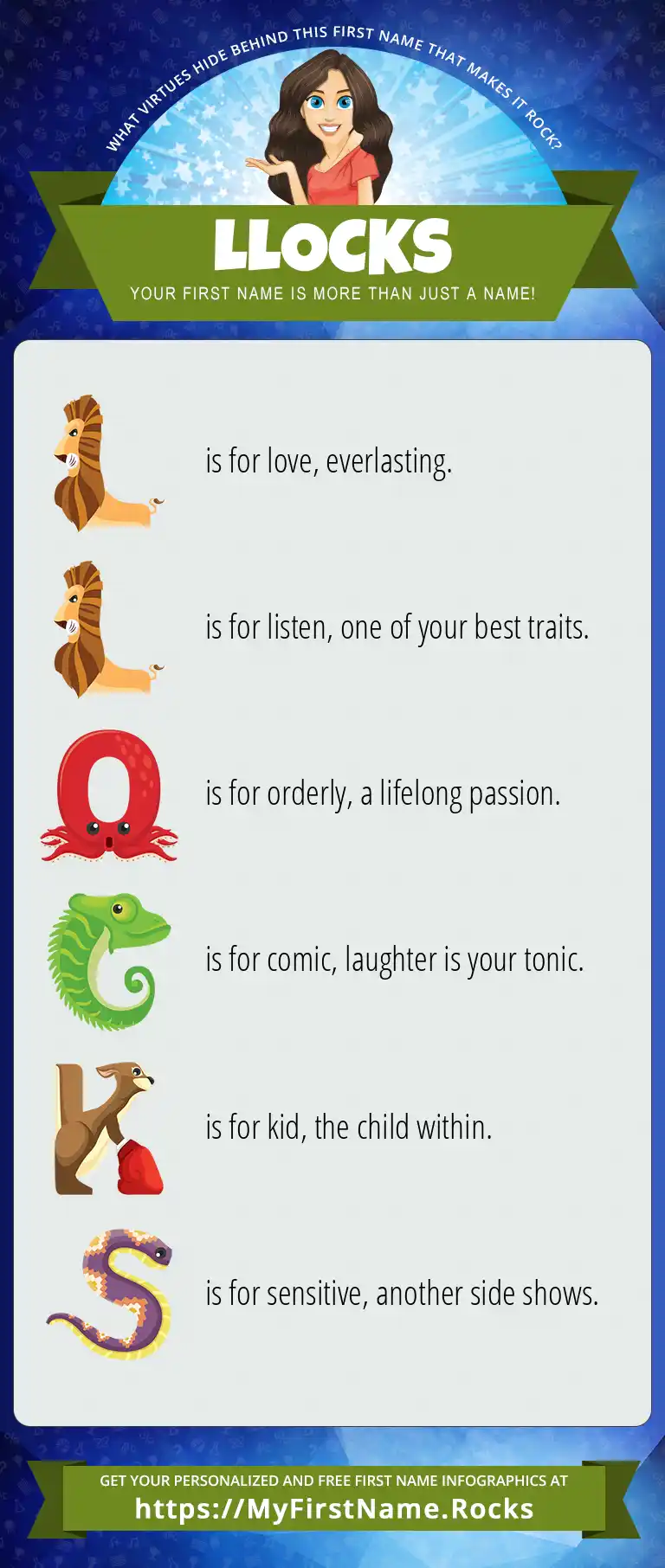 WHAT VIRTUES HIDE BEHIND THIS FIRST NAME THAT MAKES IT ROCK?

LLOCKS

YOUR FIRST NAME IS MORE THAN JUST A NAME!

L is for love, everlasting.

L is for listen, one of your best traits.

O is for orderly, a lifelong passion.

C is for comic, laughter is your tonic.

K is for kid, the child within.

S is for sensitive, another side shows.

GET YOUR PERSONALIZED AND FREE FIRST NAME INFOGRAPHICS AT
https://MyFirstName.Rocks