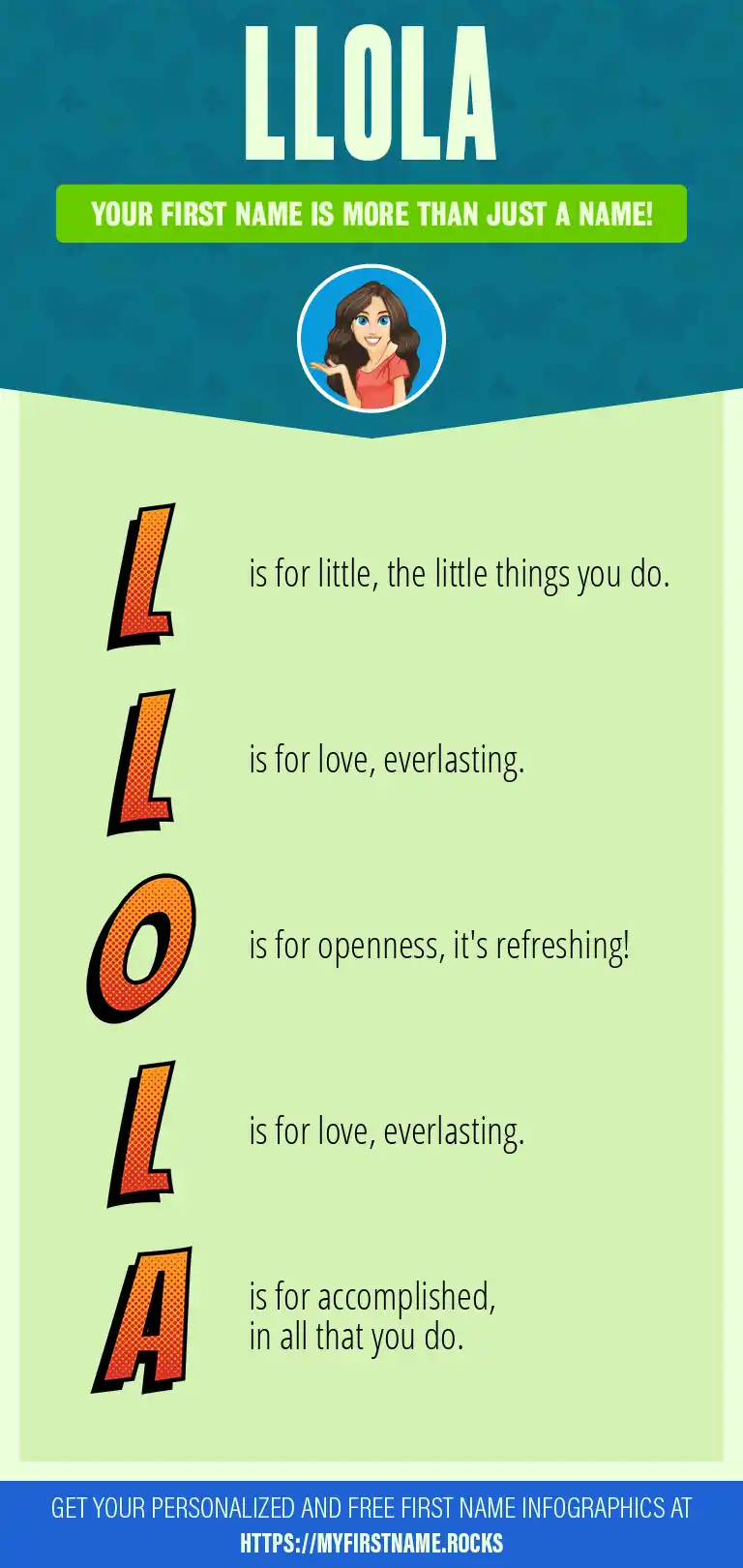 LLOLA

YOUR FIRST NAME IS MORE THAN JUST A NAME!

L is for little, the little things you do.

L is for love, everlasting.

O is for openness, it's refreshing!

L is for love, everlasting.

A is for accomplished, in all that you do.

GET YOUR PERSONALIZED AND FREE FIRST NAME INFOGRAPHICS AT HTTPS://MYFIRSTNAME.ROCKS