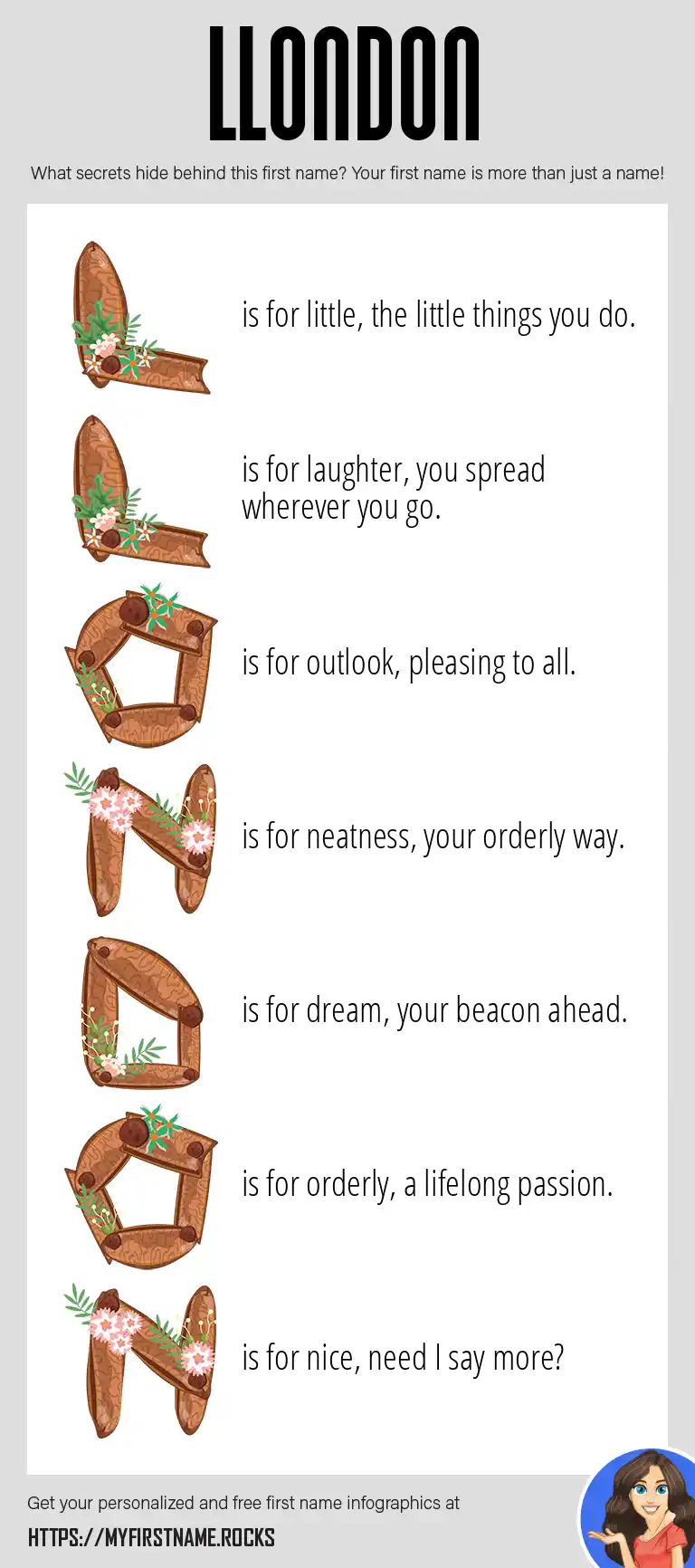 LLONDON

What secrets hide behind this first name? Your first name is more than just a name!

L is for little, the little things you do.

L is for laughter, you spread wherever you go.

O is for outlook, pleasing to all.

N is for neatness, your orderly way.

D is for dream, your beacon ahead.

O is for orderly, a lifelong passion.

N is for nice, need I say more?

Get your personalized and free first name infographics at

HTTPS://MYFIRSTNAME.ROCKS