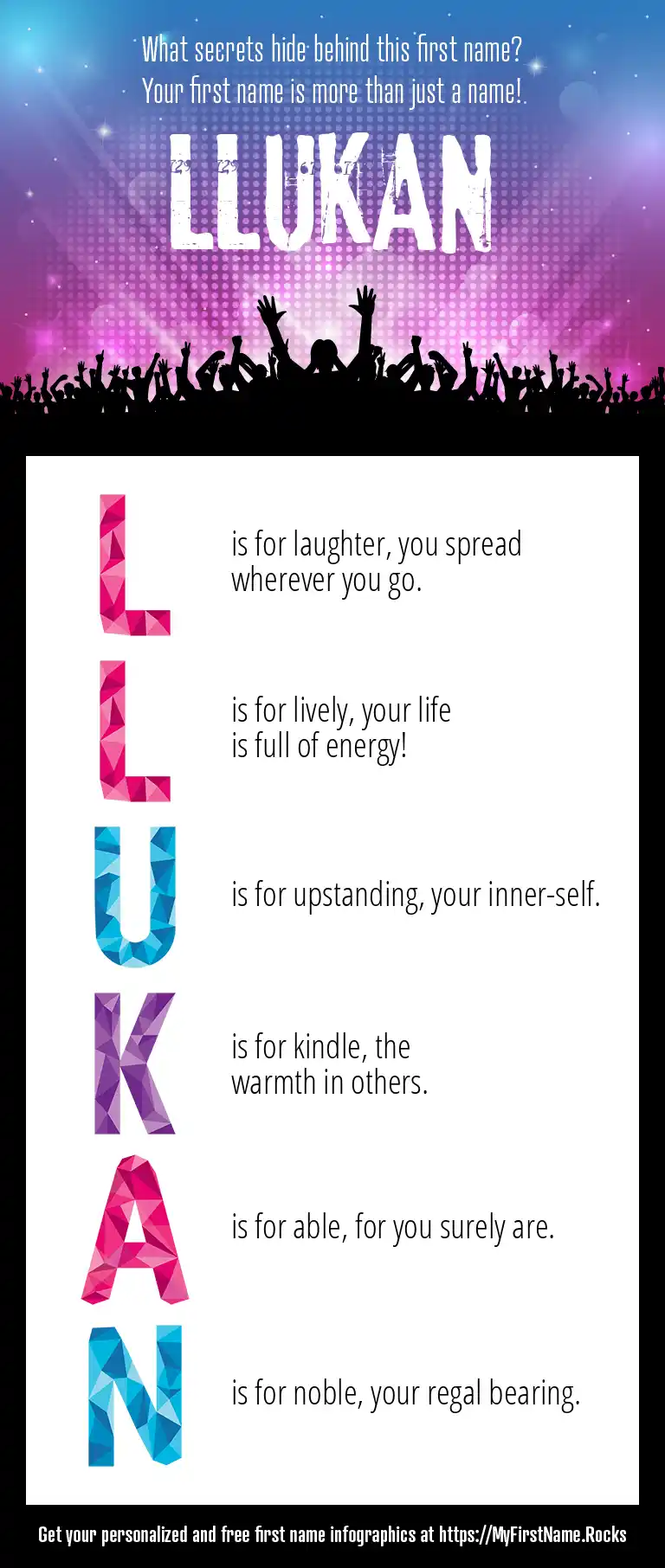 What secrets hide behind this first name?
Your first name is more than just a name!

LLUKAN

L is for laughter, you spread wherever you go.

L is for lively, your life is full of energy!

U is for upstanding, your inner-self.

K is for kindle, the warmth in others.

A is for able, for you surely are.

N is for noble, your regal bearing.

Get your personalized and free first name infographics at https://MyFirstName.Rocks