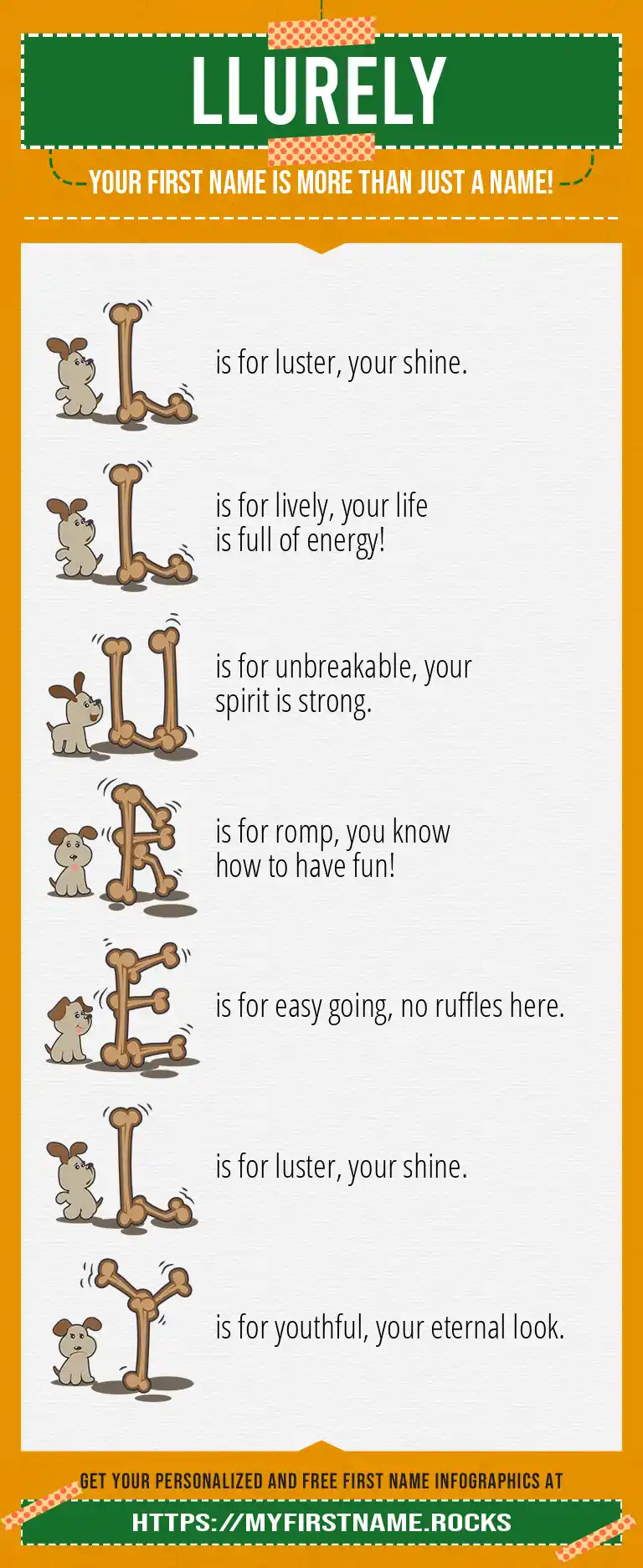 LLURELY

YOUR FIRST NAME IS MORE THAN JUST A NAME!

L is for luster, your shine.

L is for lively, your life is full of energy!

U is for unbreakable, your spirit is strong.

R is for romp, you know how to have fun!

E is for easy going, no ruffles here.

L is for luster, your shine.

Y is for youthful, your eternal look.

GET YOUR PERSONALIZED AND FREE FIRST NAME INFOGRAPHICS AT

HTTPS://MYFIRSTNAME.ROCKS