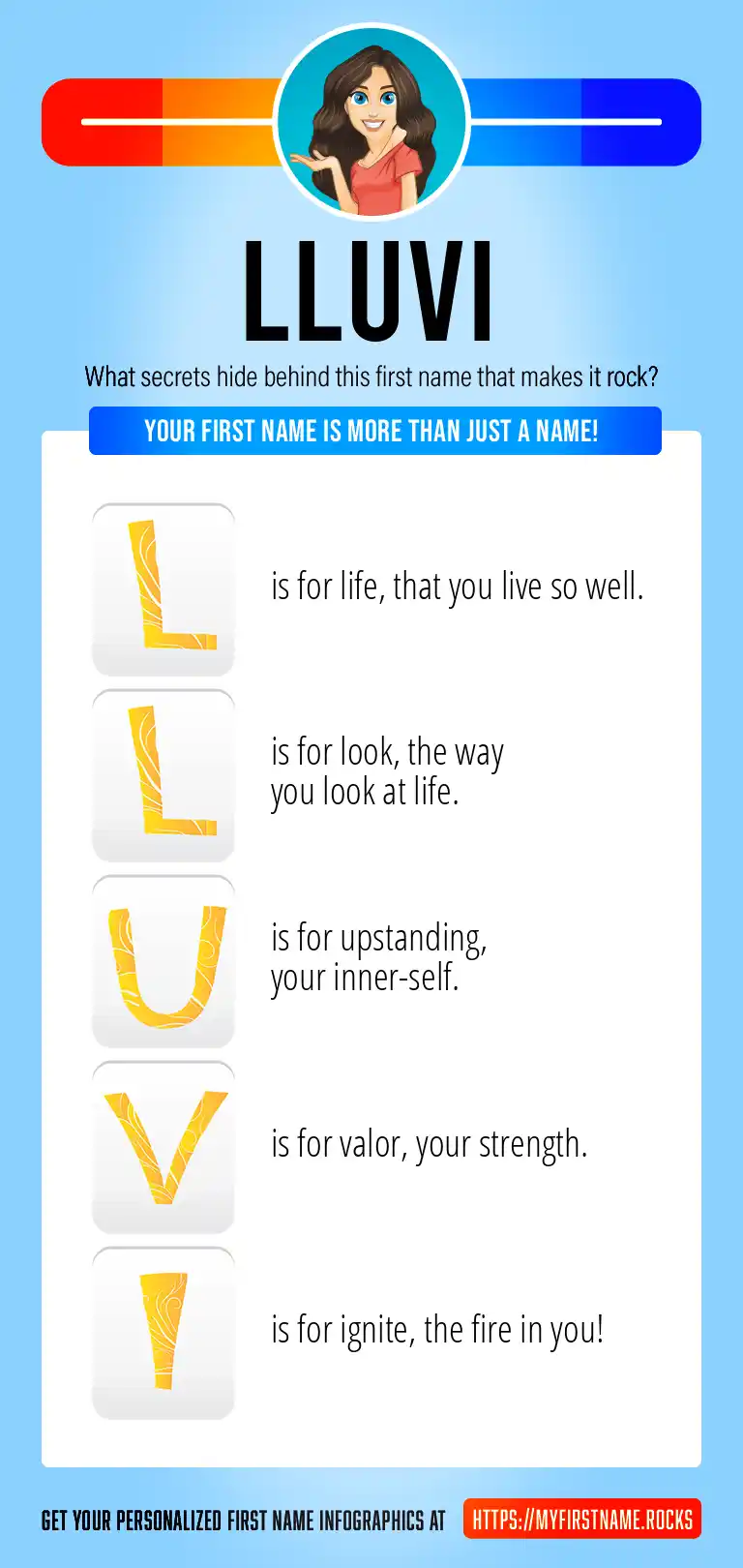 LLUVI

What secrets hide behind this first name that makes it rock?

YOUR FIRST NAME IS MORE THAN JUST A NAME!

L is for life, that you live so well.

L is for look, the way you look at life.

U is for upstanding, your inner-self.

V is for valor, your strength.

I is for ignite, the fire in you!

GET YOUR PERSONALIZED FIRST NAME INFOGRAPHICS AT HTTPS://MYFIRSTNAME.ROCKS