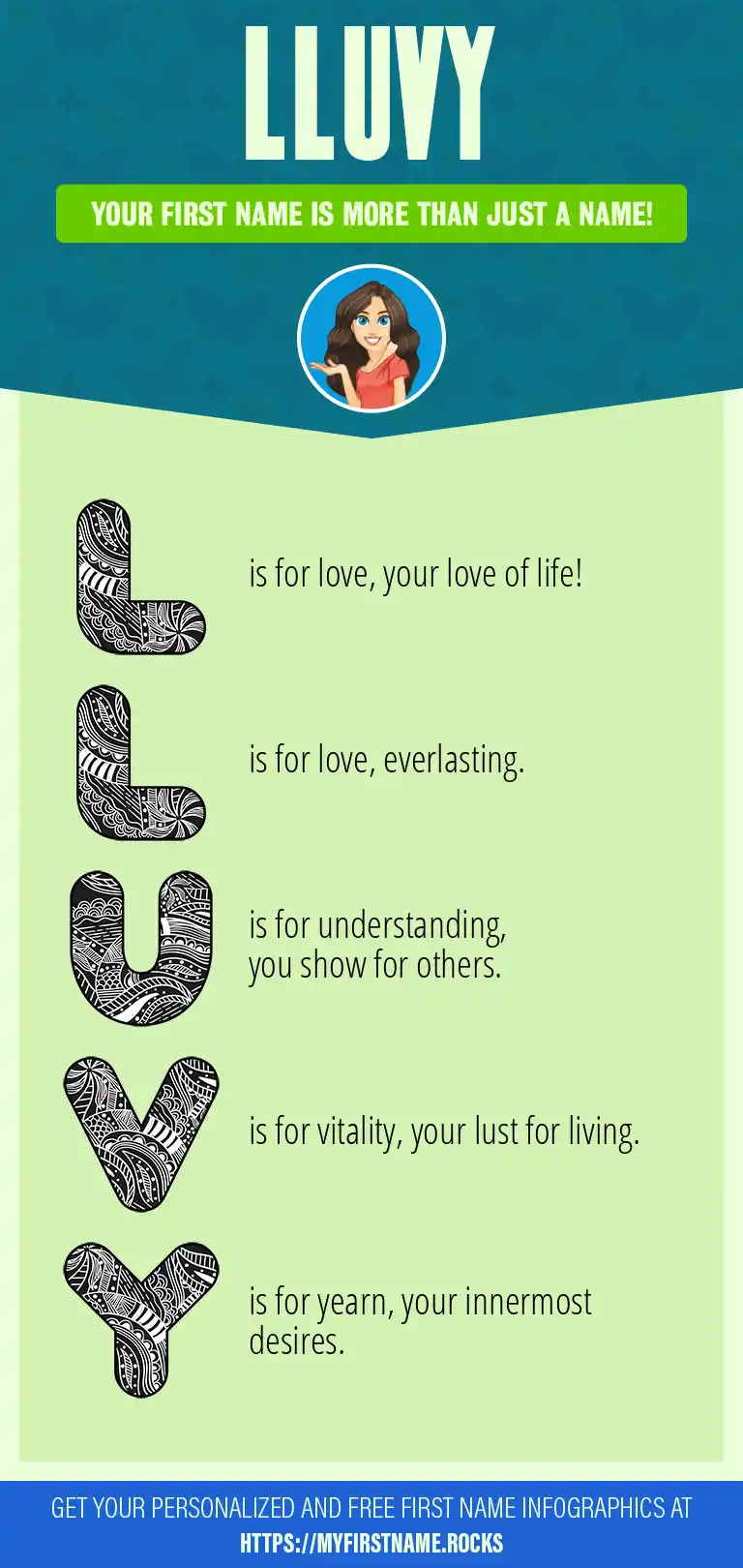 LLUVY

YOUR FIRST NAME IS MORE THAN JUST A NAME!

L is for love, your love of life!

L is for love, everlasting.

U is for understanding, you show for others.

V is for vitality, your lust for living.

Y is for yearn, your innermost desires.

GET YOUR PERSONALIZED AND FREE FIRST NAME INFOGRAPHICS AT HTTPS://MYFIRSTNAME.ROCKS