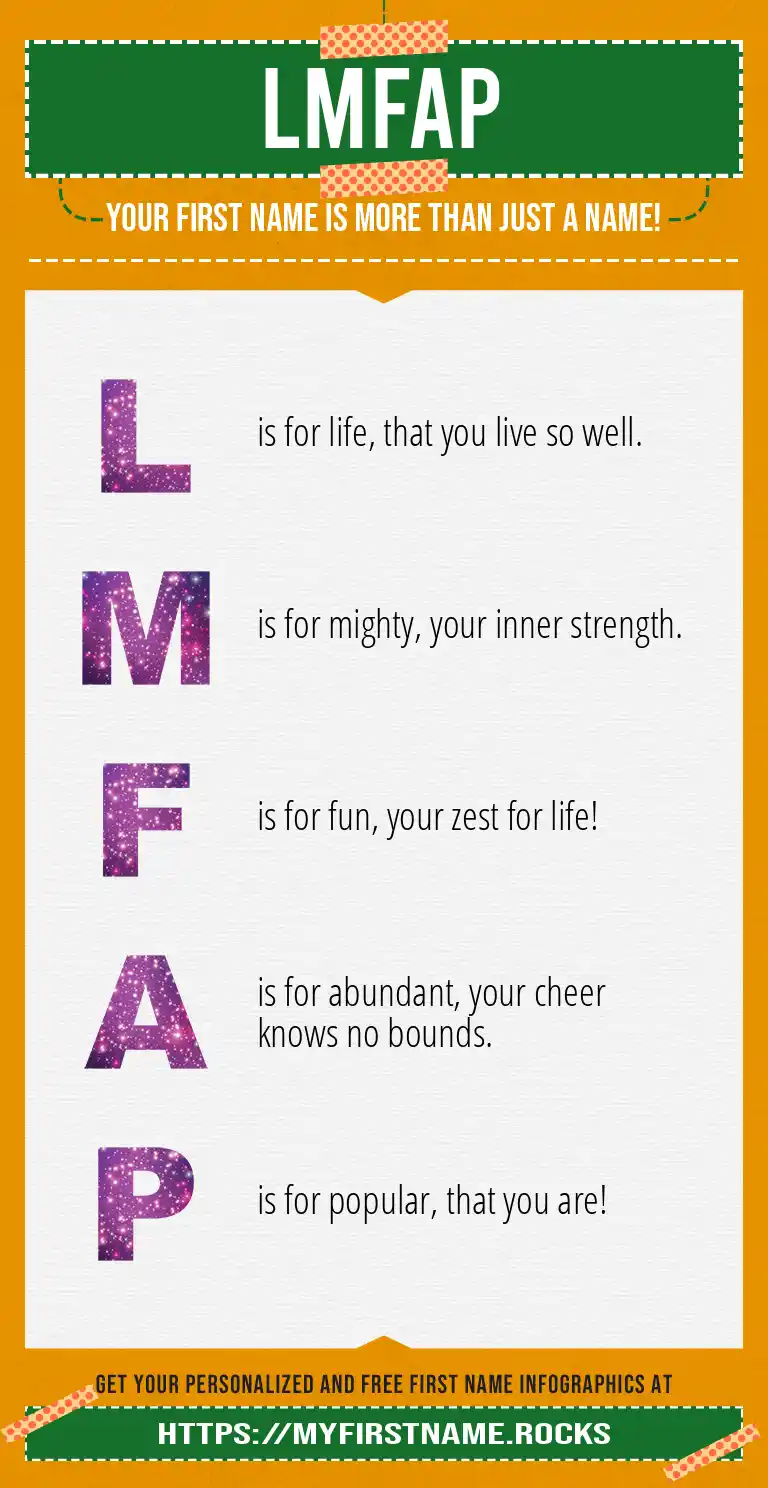 LMFAP

YOUR FIRST NAME IS MORE THAN JUST A NAME!

L is for life, that you live so well.

M is for mighty, your inner strength.

F is for fun, your zest for life!

A is for abundant, your cheer knows no bounds.

P is for popular, that you are!

GET YOUR PERSONALIZED AND FREE FIRST NAME INFOGRAPHICS AT

HTTPS://MYFIRSTNAME.ROCKS