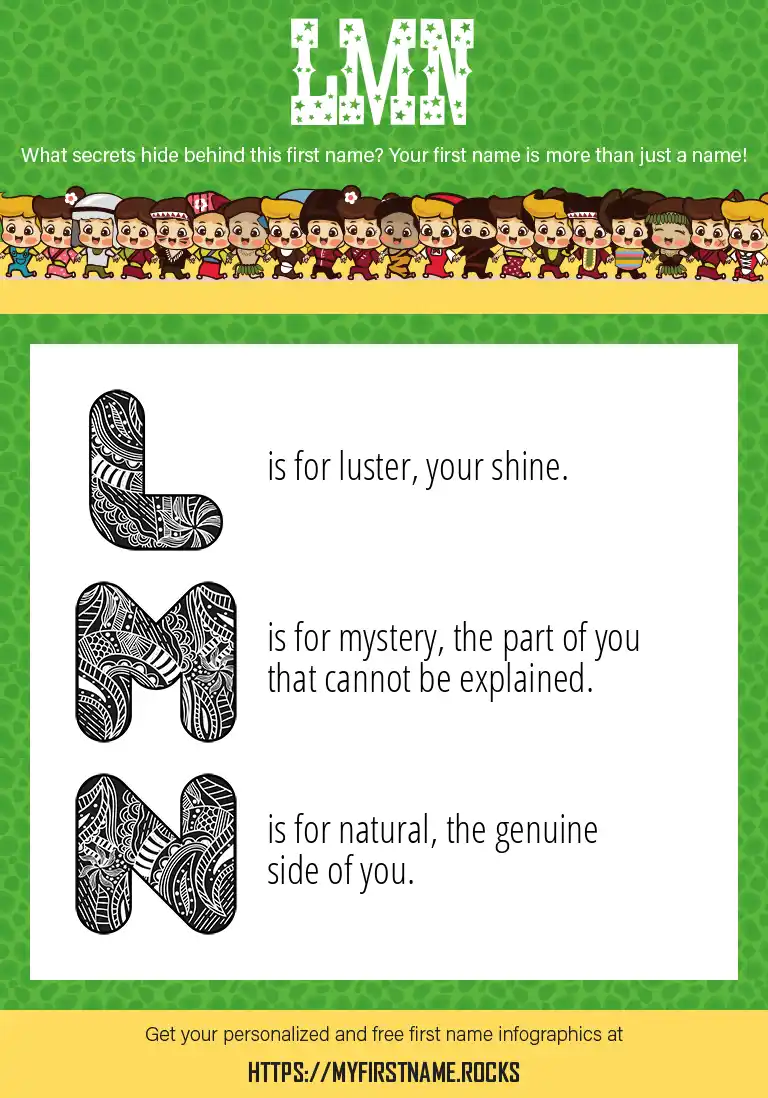 LMN

What secrets hide behind this first name? Your first name is more than just a name!

L is for luster, your shine.

M is for mystery, the part of you that cannot be explained.

N is for natural, the genuine side of you.

Get your personalized and free first name infographics at

HTTPS://MYFIRSTNAME.ROCKS