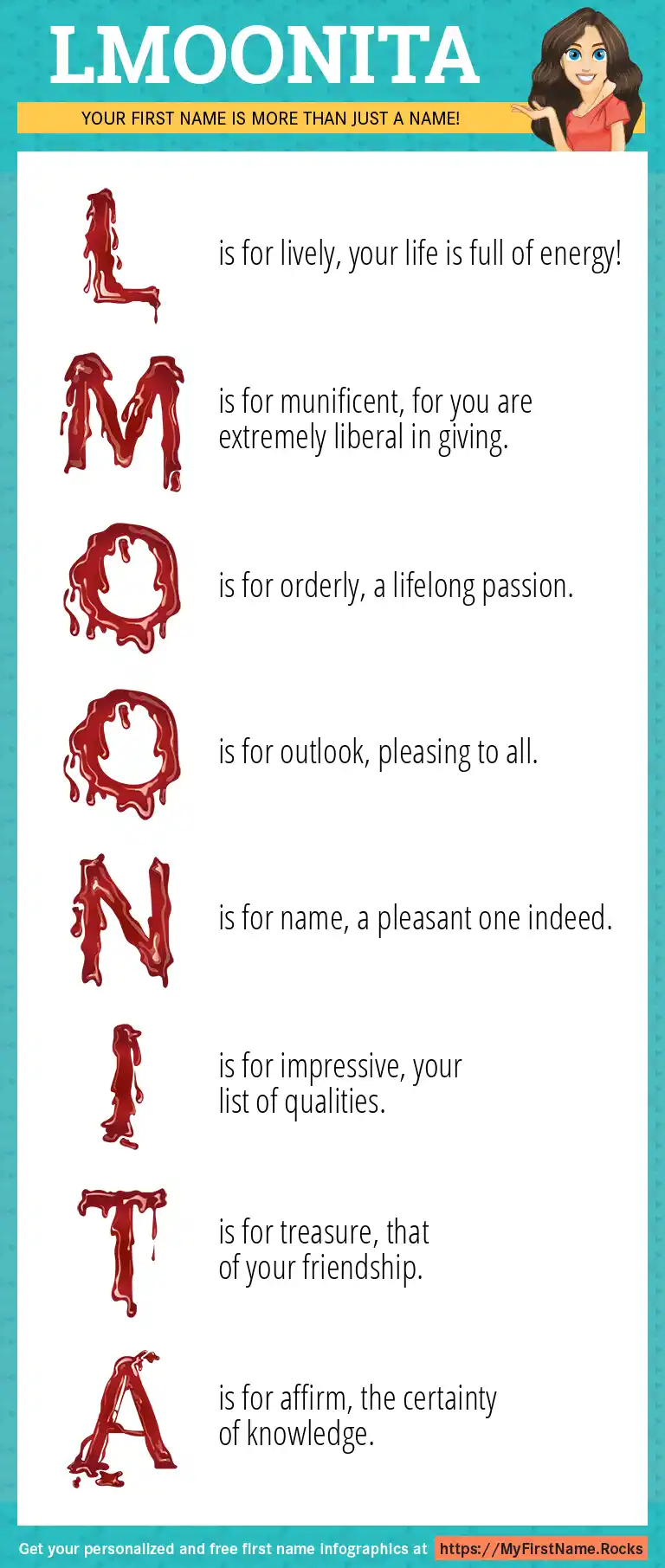 LMOONITA

YOUR FIRST NAME IS MORE THAN JUST A NAME!

L is for lively, your life is full of energy!

M is for munificent, for you are extremely liberal in giving.

O is for orderly, a lifelong passion.

O is for outlook, pleasing to all.

N is for name, a pleasant one indeed.

I is for impressive, your list of qualities.

T is for treasure, that of your friendship.

A is for affirm, the certainty of knowledge.

Get your personalized and free first name infographics at https://MyFirstName.Rocks