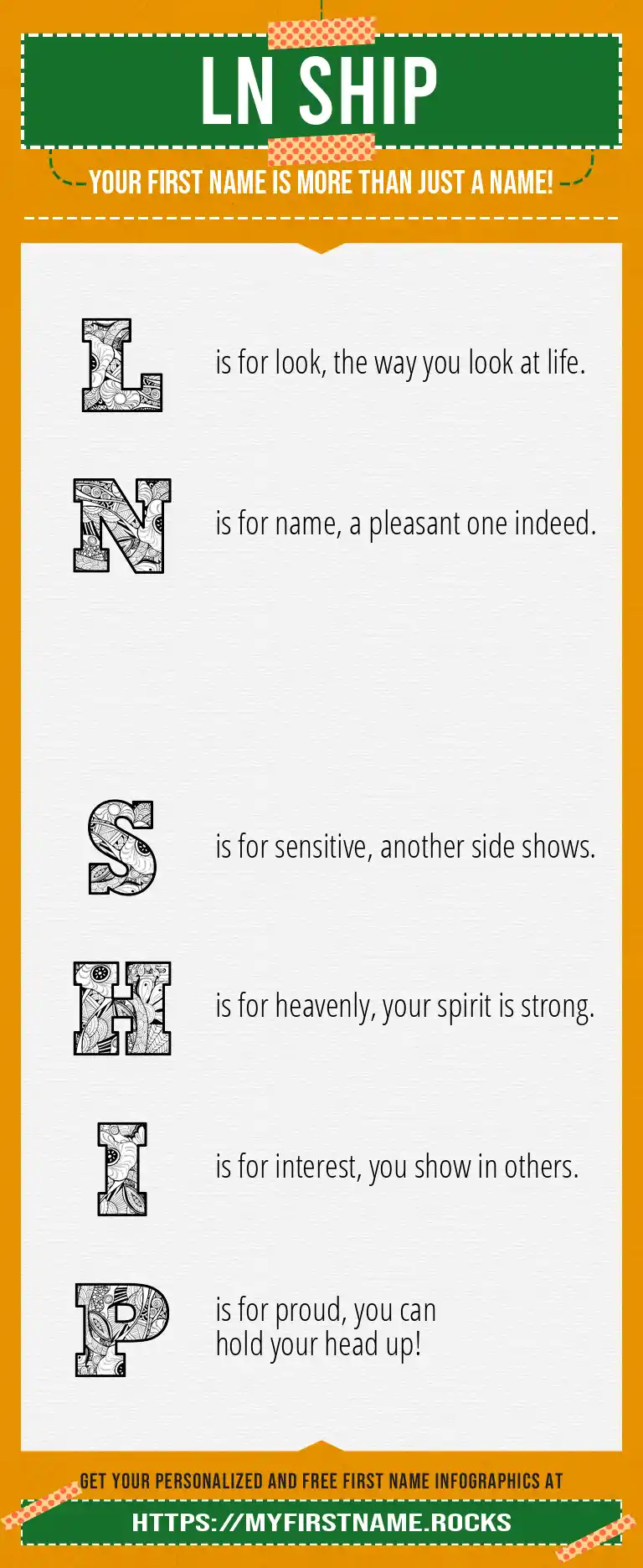 LN SHIP

YOUR FIRST NAME IS MORE THAN JUST A NAME!

L is for look, the way you look at life.

N is for name, a pleasant one indeed.

S is for sensitive, another side shows.

H is for heavenly, your spirit is strong.

I is for interest, you show in others.

P is for proud, you can hold your head up!

GET YOUR PERSONALIZED AND FREE FIRST NAME INFOGRAPHICS AT

HTTPS://MYFIRSTNAME.ROCKS