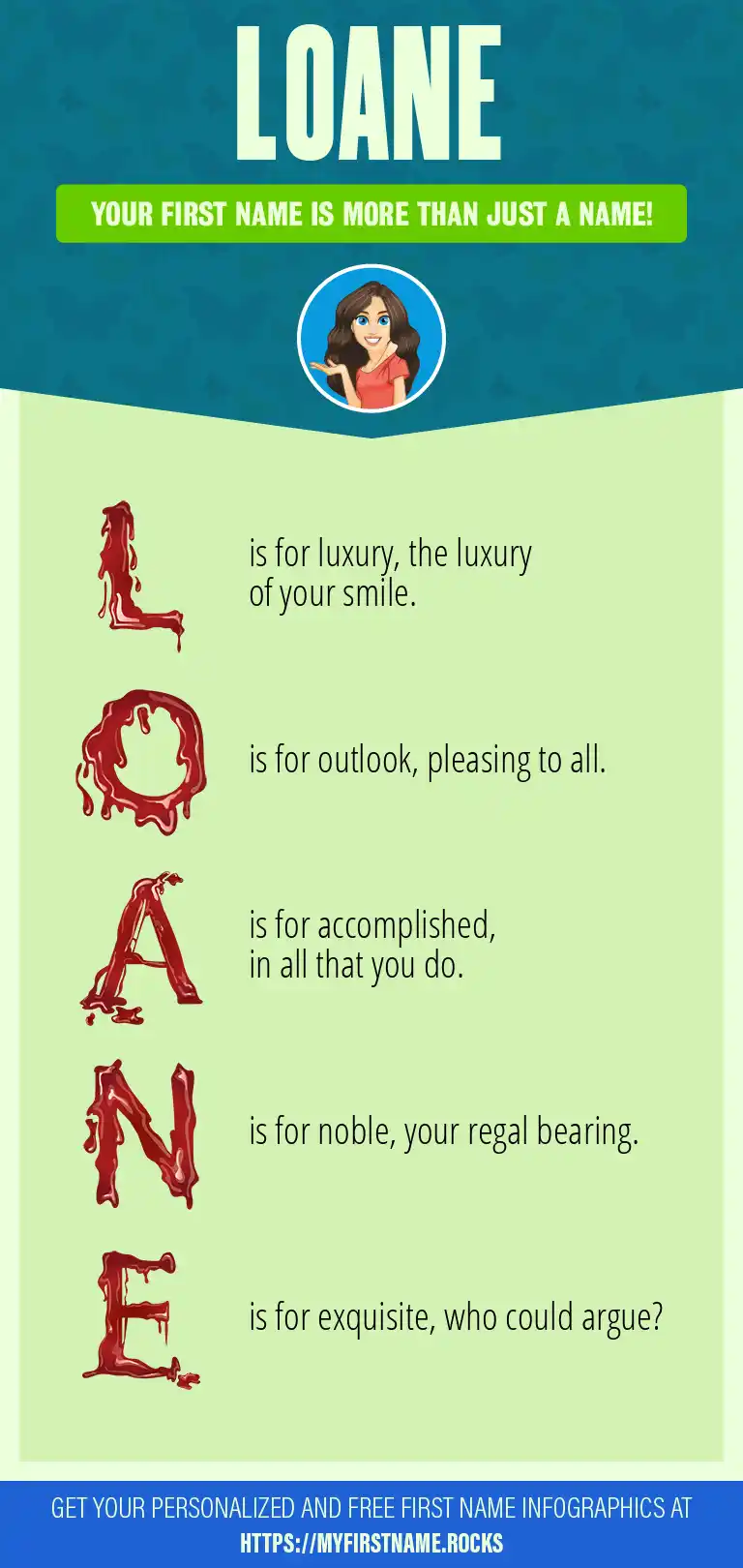 LOANE

YOUR FIRST NAME IS MORE THAN JUST A NAME!

L is for luxury, the luxury of your smile.

O is for outlook, pleasing to all.

A is for accomplished, in all that you do.

N is for noble, your regal bearing.

E is for exquisite, who could argue?

GET YOUR PERSONALIZED AND FREE FIRST NAME INFOGRAPHICS AT HTTPS://MYFIRSTNAME.ROCKS