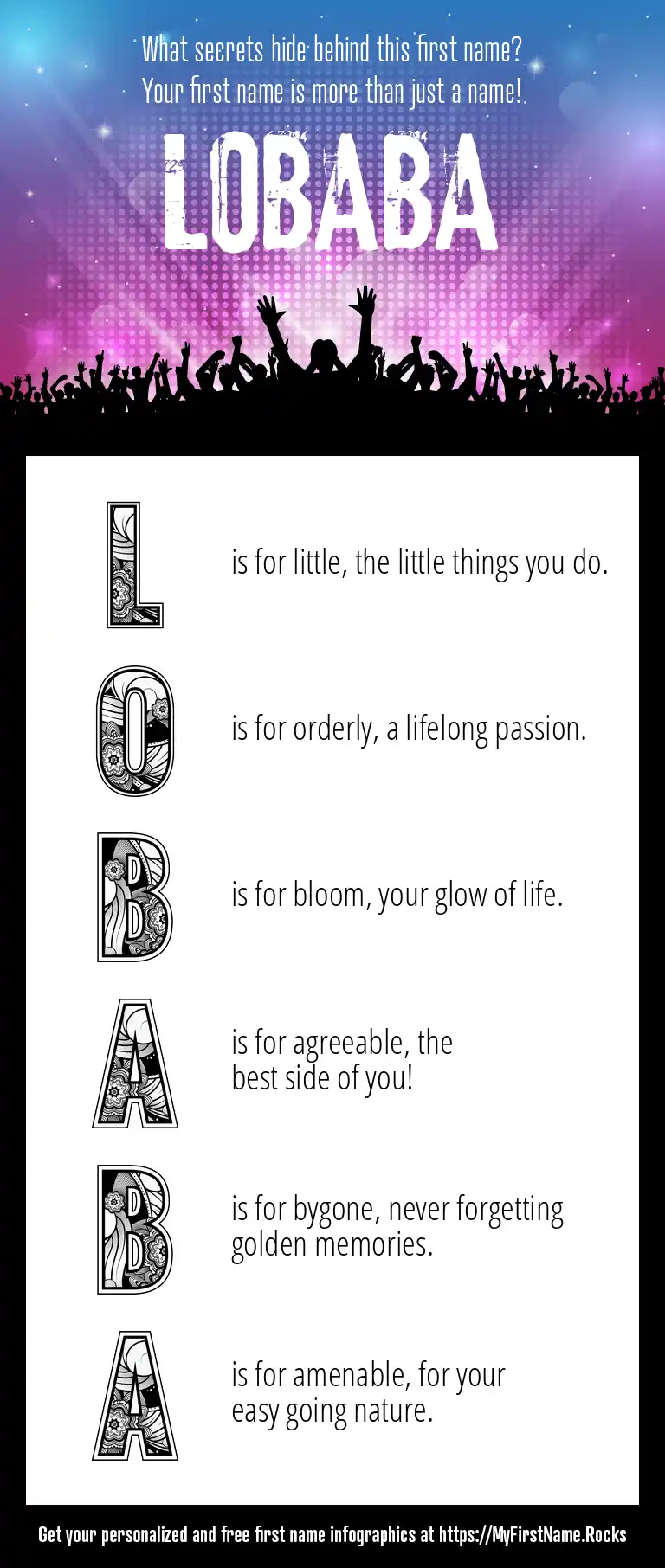 What secrets hide behind this first name?
Your first name is more than just a name!

LOBABA

L is for little, the little things you do.

O is for orderly, a lifelong passion.

B is for bloom, your glow of life.

A is for agreeable, the best side of you!

B is for bygone, never forgetting golden memories.

A is for amenable, for your easy going nature.

Get your personalized and free first name infographics at https://MyFirstName.Rocks