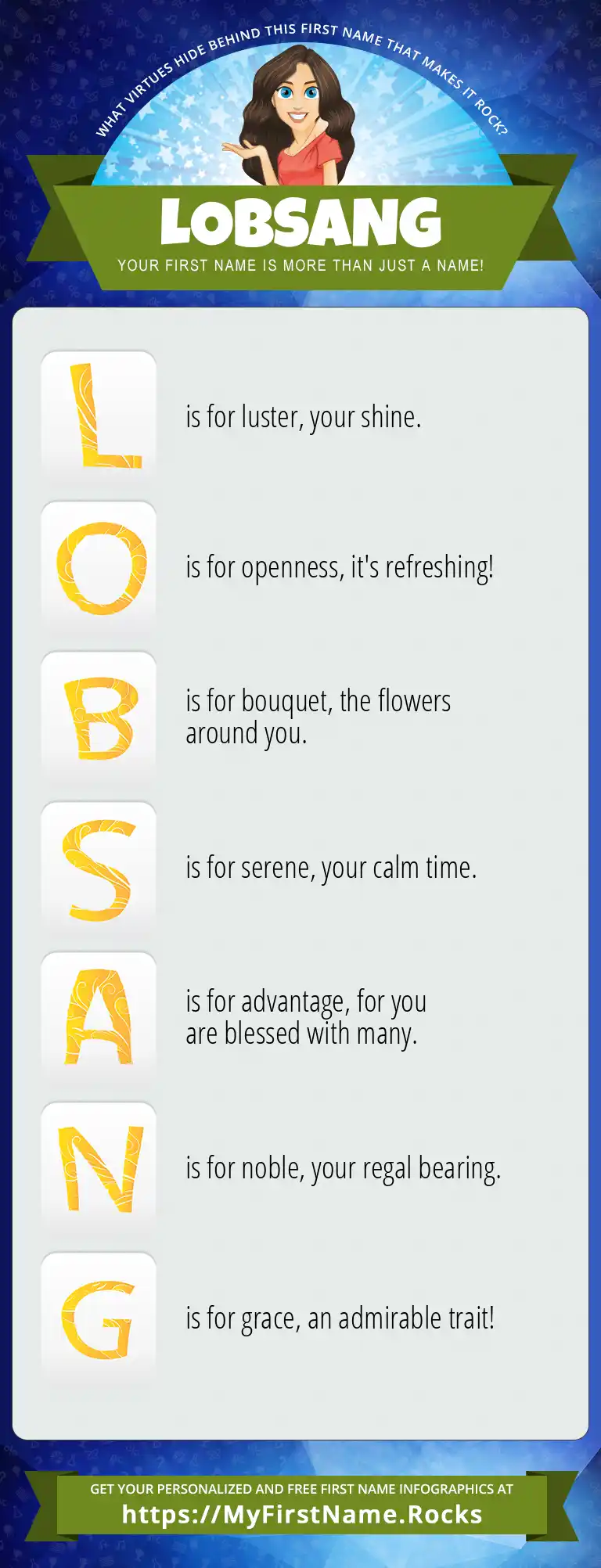 WHAT VIRTUES HIDE BEHIND THIS FIRST NAME THAT MAKES IT ROCK?

LOBSANG

YOUR FIRST NAME IS MORE THAN JUST A NAME!

L is for luster, your shine.

O is for openness, it's refreshing!

B is for bouquet, the flowers around you.

S is for serene, your calm time.

A is for advantage, for you are blessed with many.

N is for noble, your regal bearing.

G is for grace, an admirable trait!

GET YOUR PERSONALIZED AND FREE FIRST NAME INFOGRAPHICS AT

https://MyFirstName.Rocks