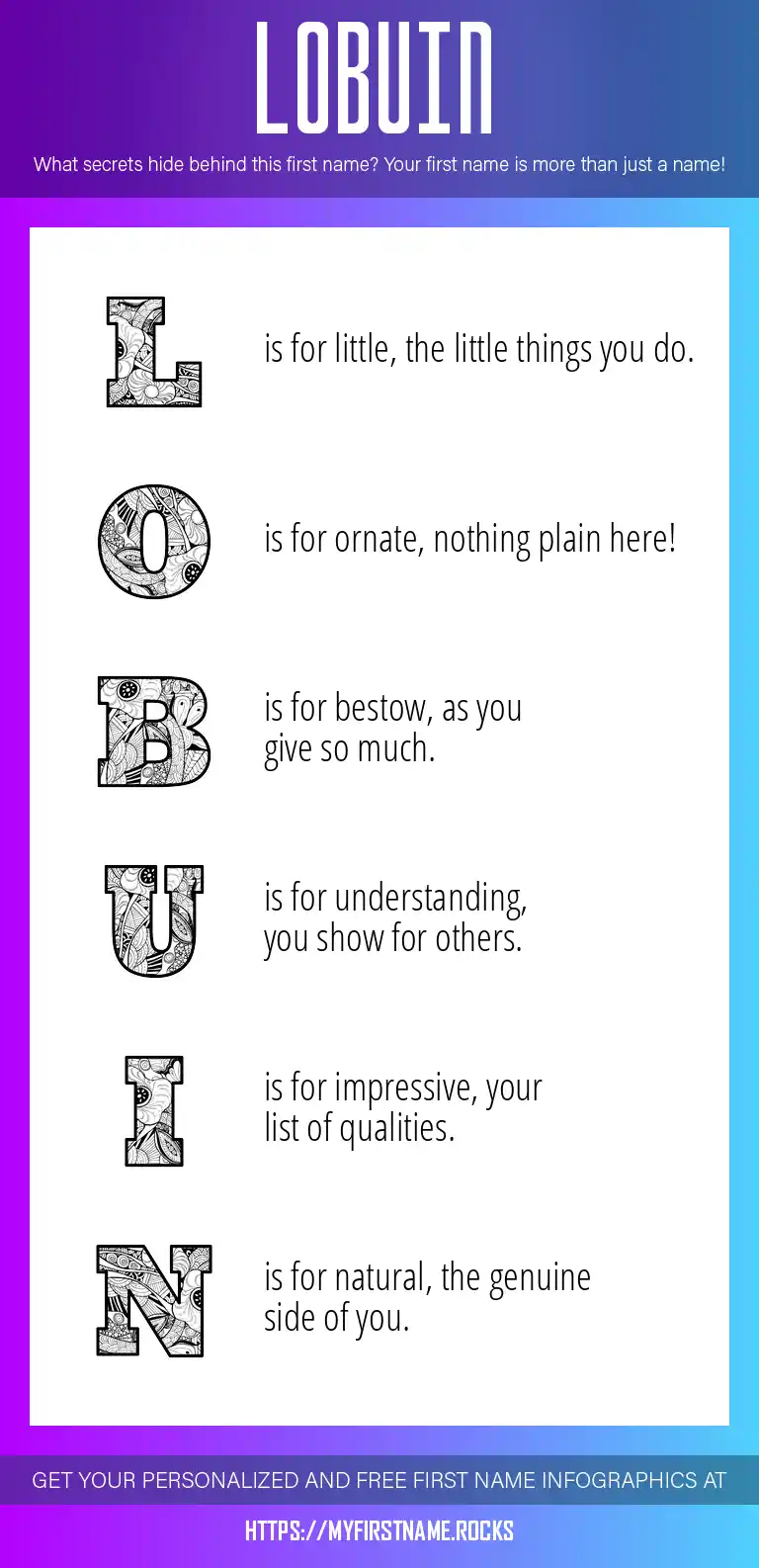 LOBUIN

What secrets hide behind this first name? Your first name is more than just a name!

L is for little, the little things you do.

O is for ornate, nothing plain here!

B is for bestow, as you give so much.

U is for understanding, you show for others.

I is for impressive, your list of qualities.

N is for natural, the genuine side of you.

GET YOUR PERSONALIZED AND FREE FIRST NAME INFOGRAPHICS AT

HTTPS://MYFIRSTNAME.ROCKS