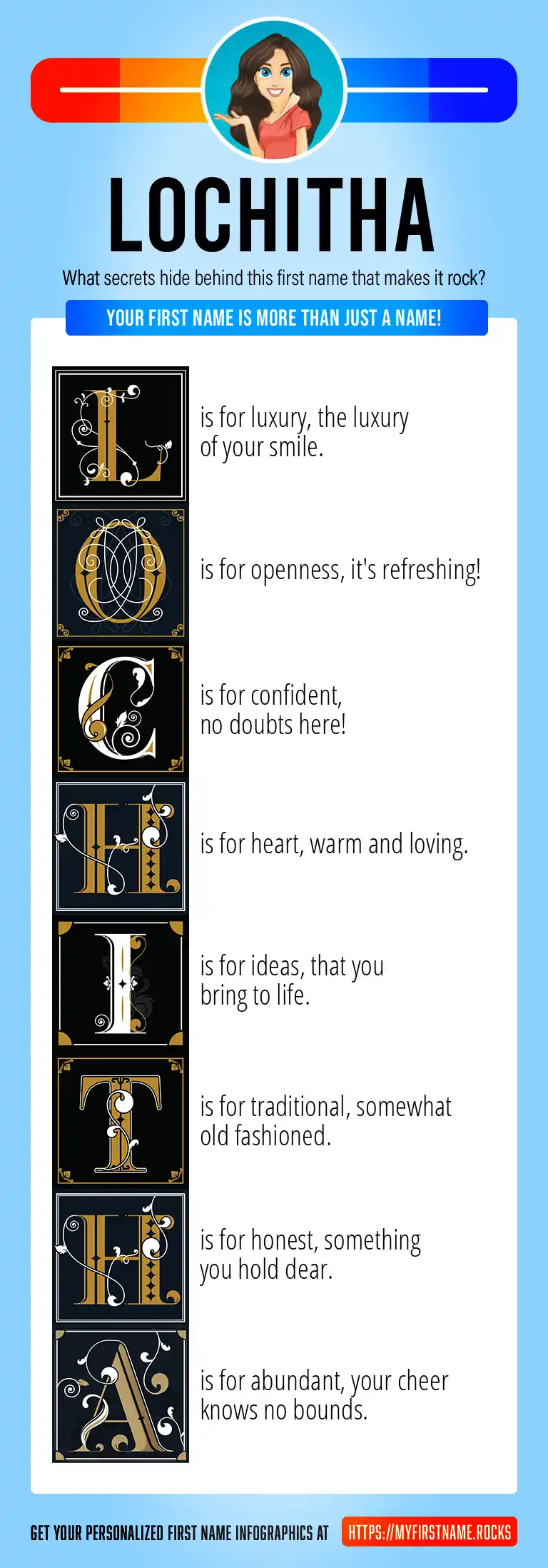 LOCHITHA

What secrets hide behind this first name that makes it rock?

YOUR FIRST NAME IS MORE THAN JUST A NAME!

L is for luxury, the luxury of your smile.

O is for openness, it's refreshing!

C is for confident, no doubts here!

H is for heart, warm and loving.

I is for ideas, that you bring to life.

T is for traditional, somewhat old fashioned.

H is for honest, something you hold dear.

A is for abundant, your cheer knows no bounds.

GET YOUR PERSONALIZED FIRST NAME INFOGRAPHICS AT HTTPS://MYFIRSTNAME.ROCKS