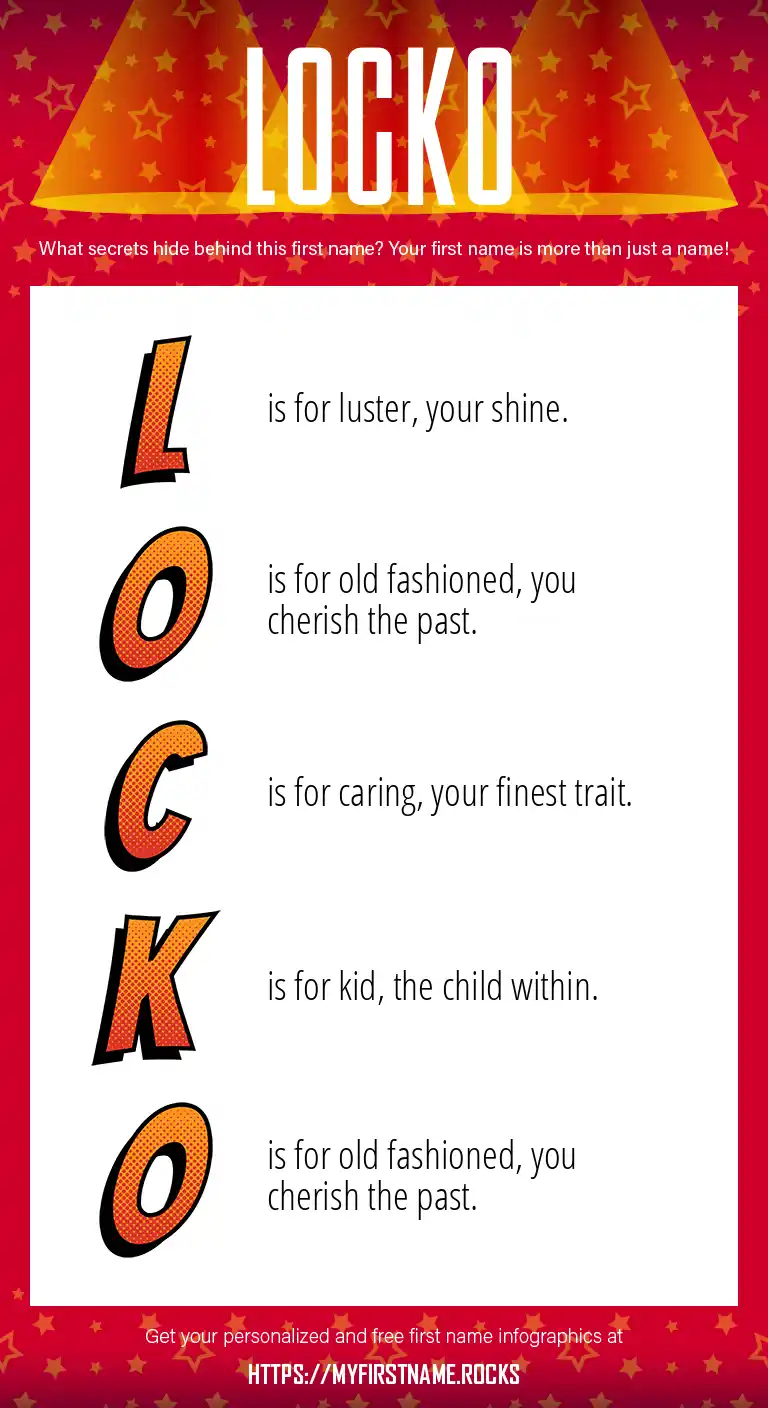 LOCKO

What secrets hide behind this first name? Your first name is more than just a name!

L is for luster, your shine.

O is for old fashioned, you cherish the past.

C is for caring, your finest trait.

K is for kid, the child within.

O is for old fashioned, you cherish the past.

Get your personalized and free first name infographics at

HTTPS://MYFIRSTNAME.ROCKS