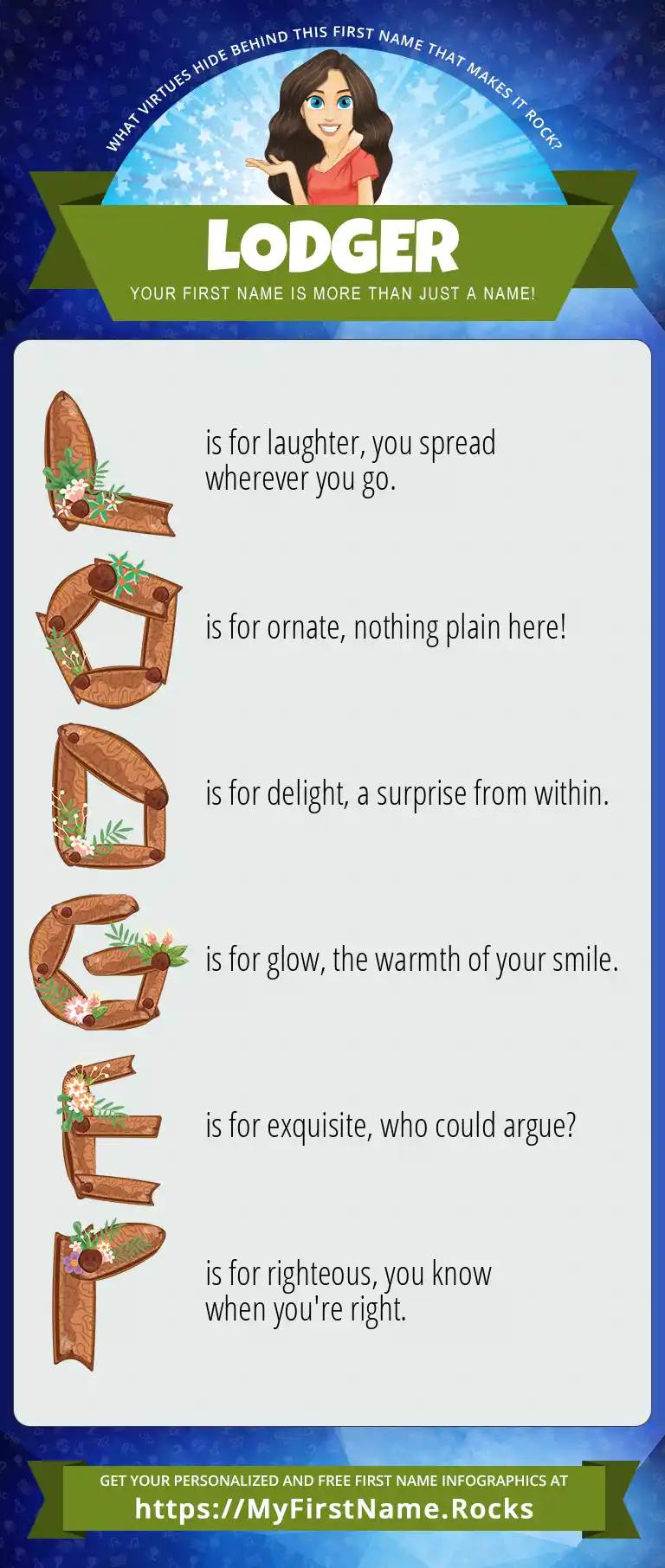 WHAT VIRTUES HIDE BEHIND THIS FIRST NAME THAT MAKES IT ROCK?

LODGER

YOUR FIRST NAME IS MORE THAN JUST A NAME!

L is for laughter, you spread wherever you go.

O is for ornate, nothing plain here!

D is for delight, a surprise from within.

G is for glow, the warmth of your smile.

E is for exquisite, who could argue?

R is for righteous, you know when you're right.

GET YOUR PERSONALIZED AND FREE FIRST NAME INFOGRAPHICS AT
https://MyFirstName.Rocks