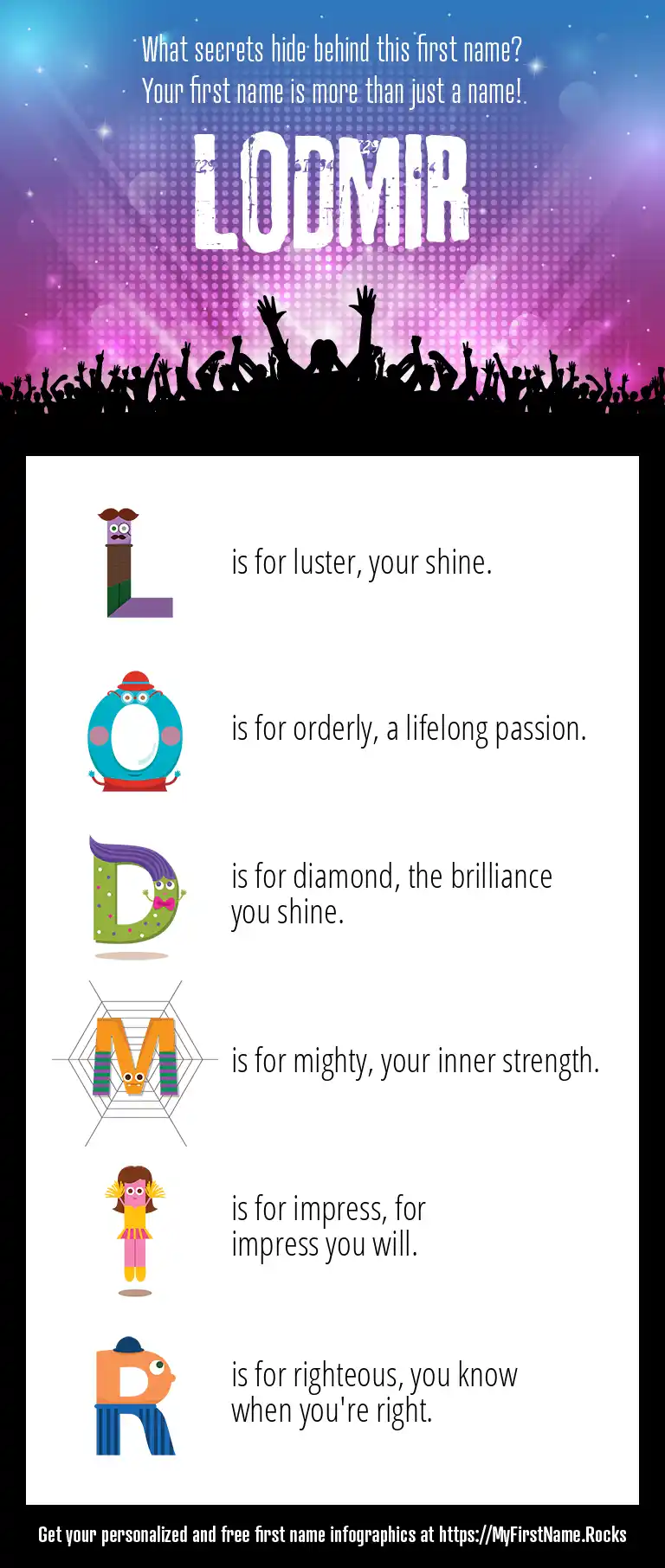 What secrets hide behind this first name?
Your first name is more than just a name!

LODMIR

L is for luster, your shine.

O is for orderly, a lifelong passion.

D is for diamond, the brilliance you shine.

M is for mighty, your inner strength.

I is for impress, for impress you will.

R is for righteous, you know when you're right.

Get your personalized and free first name infographics at https://MyFirstName.Rocks