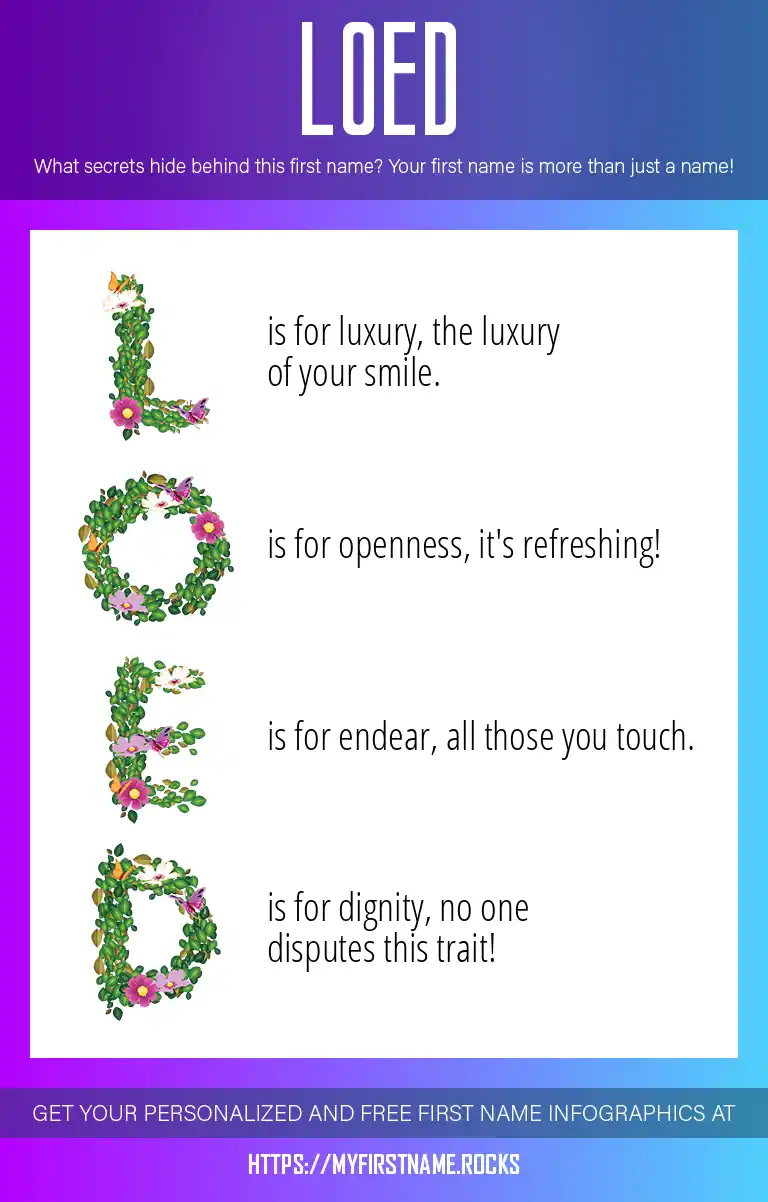 LOED

What secrets hide behind this first name? Your first name is more than just a name!

L is for luxury, the luxury of your smile.

O is for openness, it's refreshing!

E is for endear, all those you touch.

D is for dignity, no one disputes this trait!

GET YOUR PERSONALIZED AND FREE FIRST NAME INFOGRAPHICS AT

HTTPS://MYFIRSTNAME.ROCKS