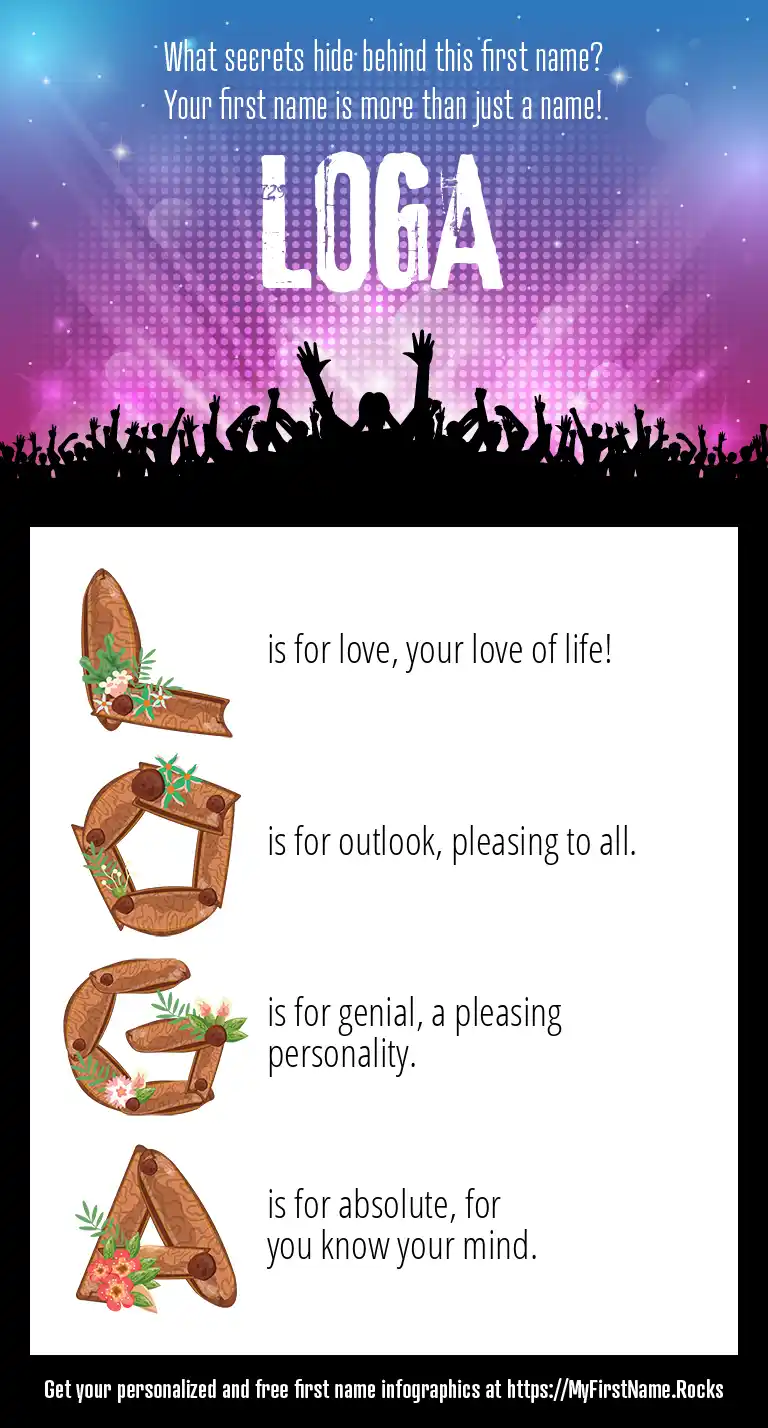 What secrets hide behind this first name?
Your first name is more than just a name!

LOGA

L is for love, your love of life!

O is for outlook, pleasing to all.

G is for genial, a pleasing personality.

A is for absolute, for you know your mind.

Get your personalized and free first name infographics at https://MyFirstName.Rocks