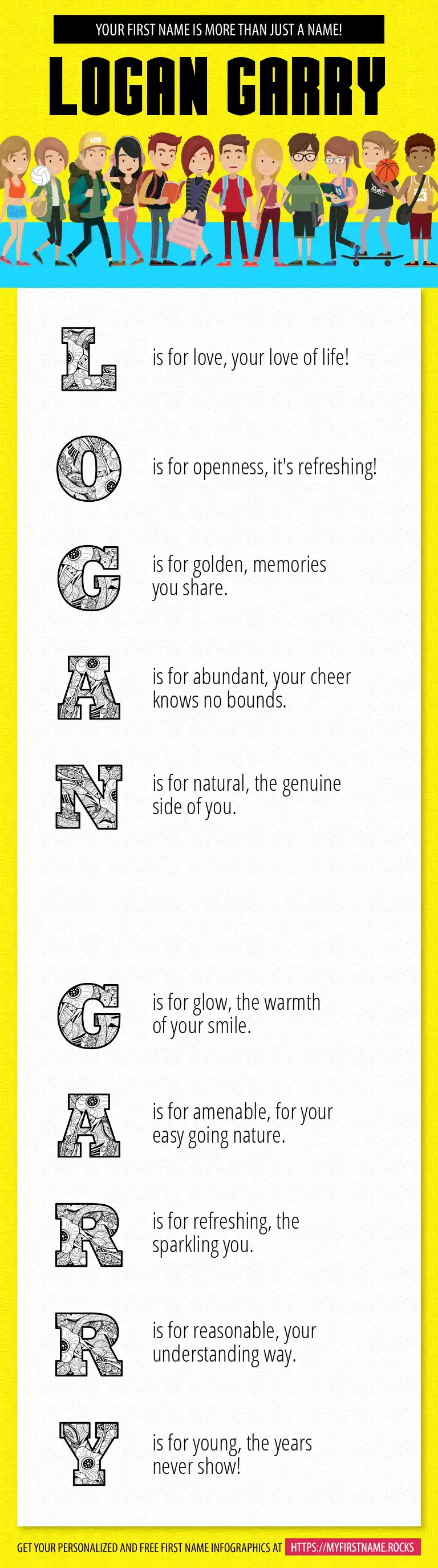 YOUR FIRST NAME IS MORE THAN JUST A NAME!

LOGAN GARRY

L is for love, your love of life!

O is for openness, it's refreshing!

G is for golden, memories you share.

A is for abundant, your cheer knows no bounds.

N is for natural, the genuine side of you.

G is for glow, the warmth of your smile.

A is for amenable, for your easy going nature.

R is for refreshing, the sparkling you.

R is for reasonable, your understanding way.

Y is for young, the years never show!

GET YOUR PERSONALIZED AND FREE FIRST NAME INFOGRAPHICS AT HTTPS://MYFIRSTNAME.ROCKS