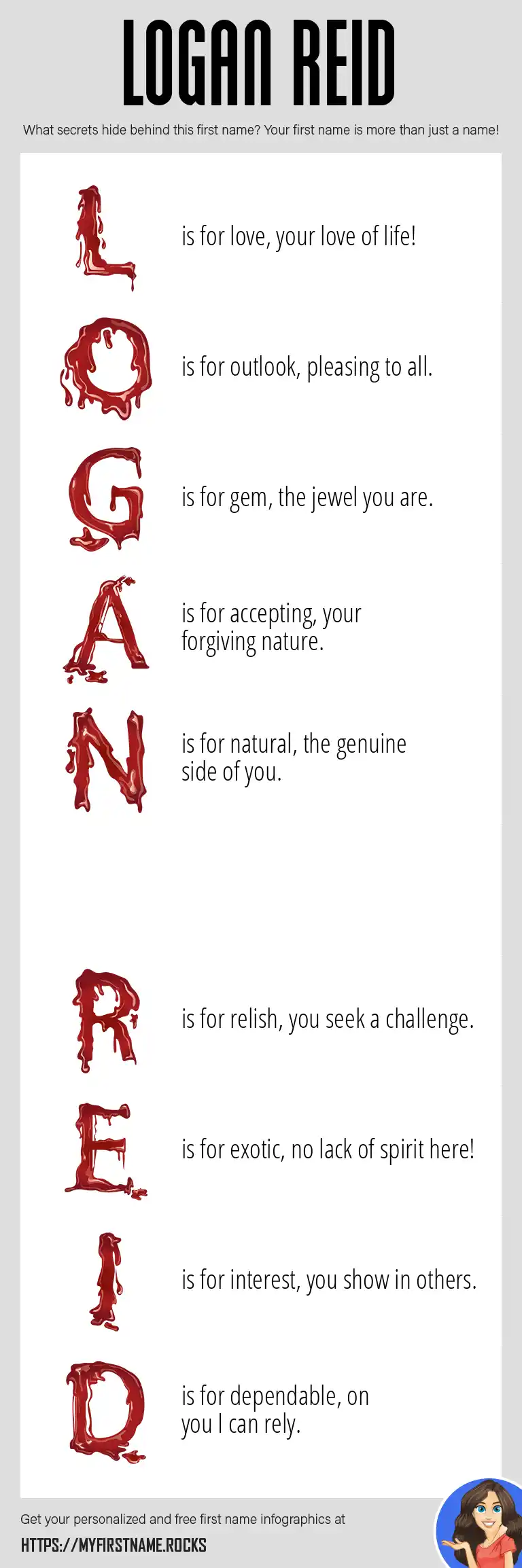 LOGAN REID

What secrets hide behind this first name? Your first name is more than just a name!

L is for love, your love of life!

O is for outlook, pleasing to all.

G is for gem, the jewel you are.

A is for accepting, your forgiving nature.

N is for natural, the genuine side of you.

R is for relish, you seek a challenge.

E is for exotic, no lack of spirit here!

I is for interest, you show in others.

D is for dependable, on you I can rely.

Get your personalized and free first name infographics at

HTTPS://MYFIRSTNAME.ROCKS