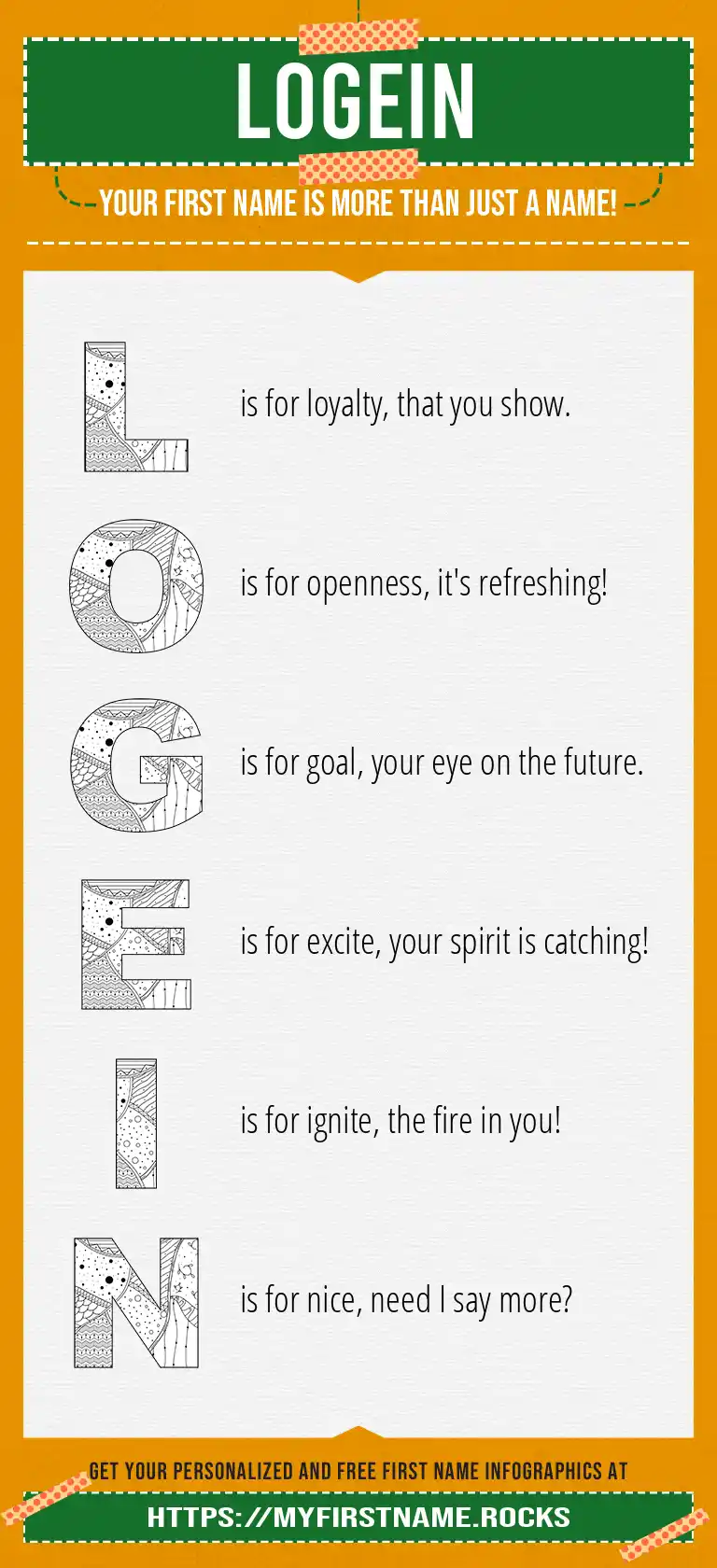 LOGEIN

YOUR FIRST NAME IS MORE THAN JUST A NAME!

L is for loyalty, that you show.

O is for openness, it's refreshing!

G is for goal, your eye on the future.

E is for excite, your spirit is catching!

I is for ignite, the fire in you!

N is for nice, need I say more?

GET YOUR PERSONALIZED AND FREE FIRST NAME INFOGRAPHICS AT

HTTPS://MYFIRSTNAME.ROCKS