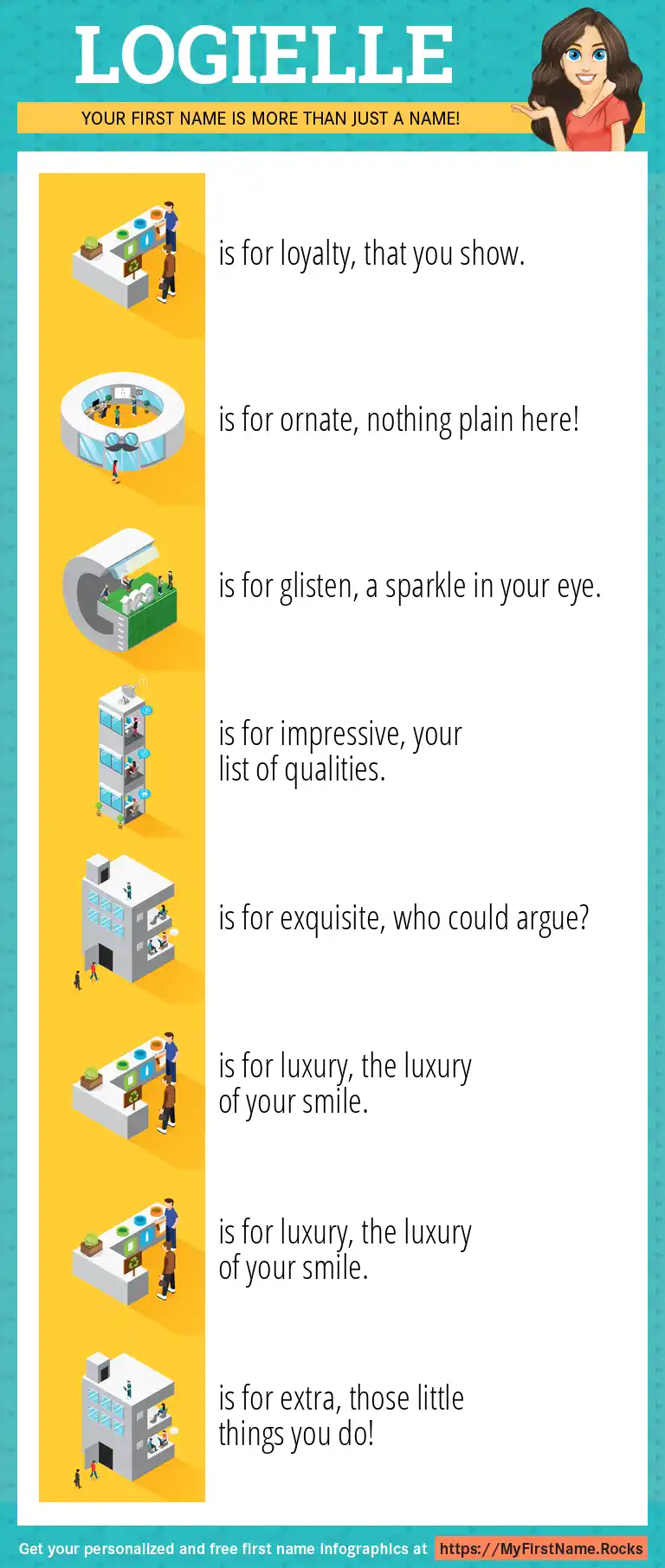 LOGIELLE

YOUR FIRST NAME IS MORE THAN JUST A NAME!

is for loyalty, that you show.

is for ornate, nothing plain here!

is for glisten, a sparkle in your eye.

is for impressive, your list of qualities.

is for exquisite, who could argue?

is for luxury, the luxury of your smile.

is for luxury, the luxury of your smile.

is for extra, those little things you do!

Get your personalized and free first name infographics at https://MyFirstName.Rocks