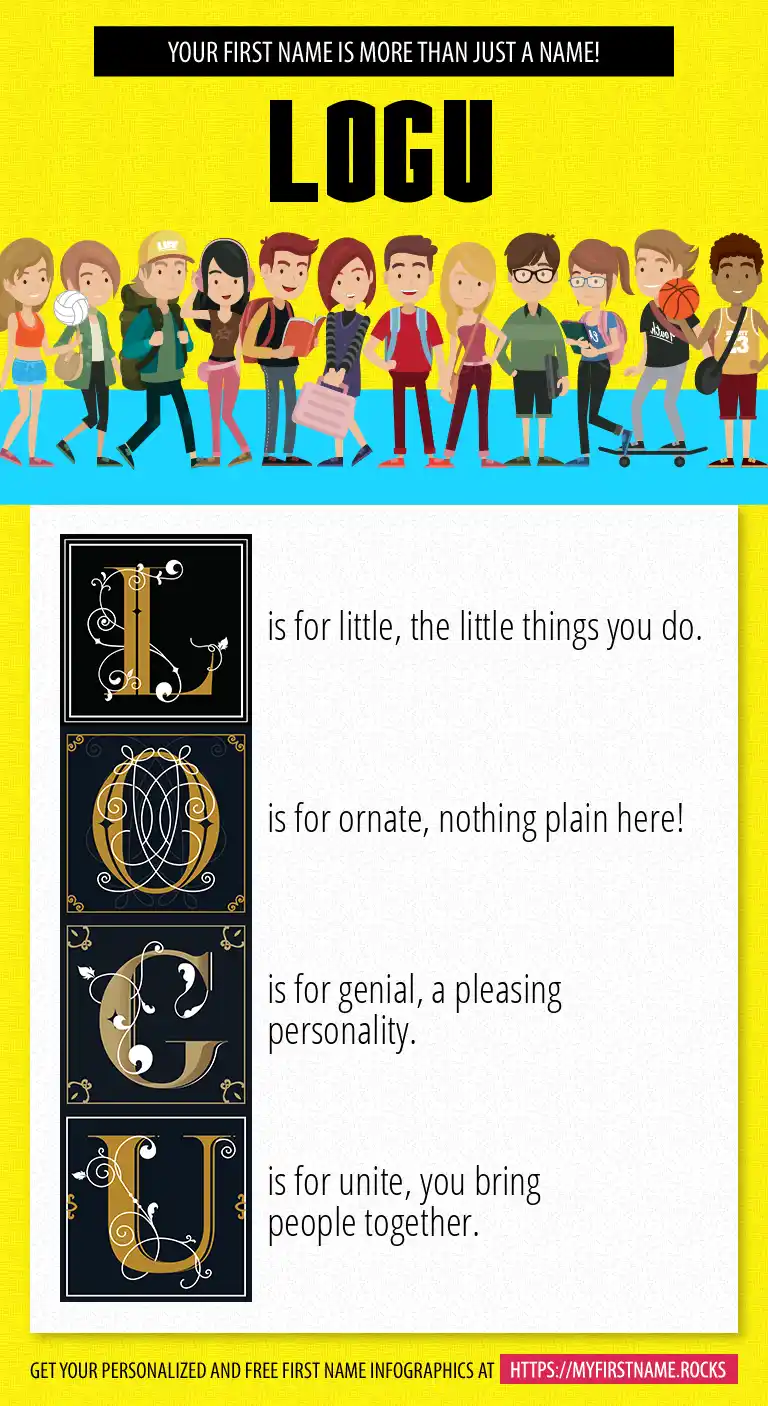 YOUR FIRST NAME IS MORE THAN JUST A NAME!

LOGU

L is for little, the little things you do.

O is for ornate, nothing plain here!

G is for genial, a pleasing personality.

U is for unite, you bring people together.

GET YOUR PERSONALIZED AND FREE FIRST NAME INFOGRAPHICS AT HTTPS://MYFIRSTNAME.ROCKS