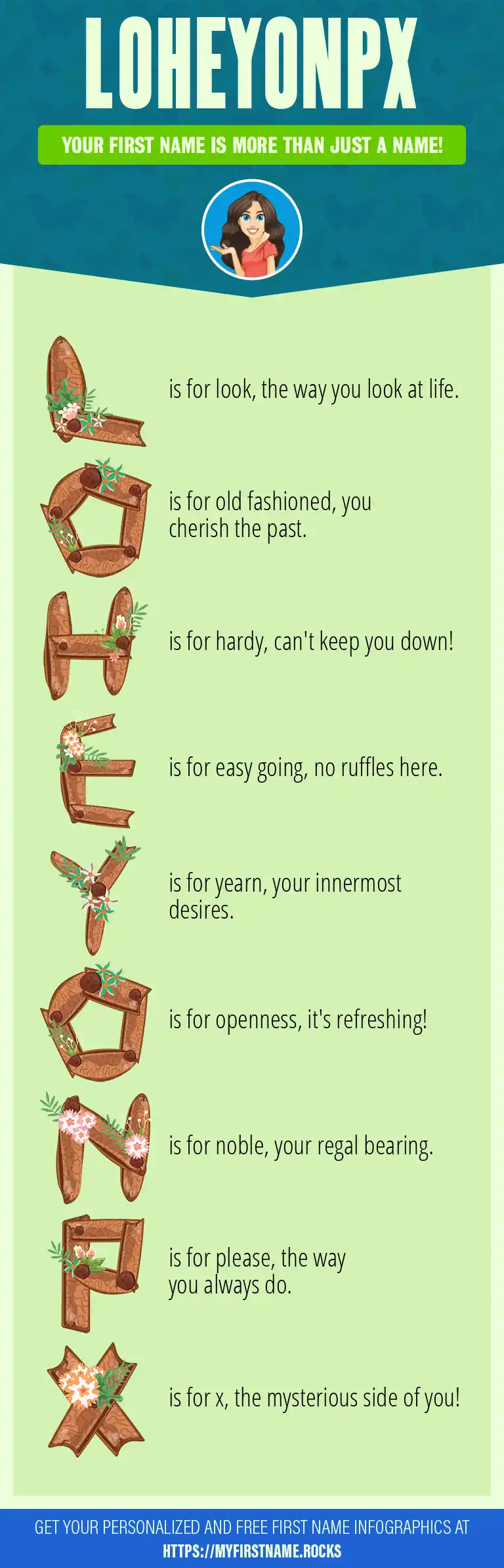 LOHEYONPX

YOUR FIRST NAME IS MORE THAN JUST A NAME!

L is for look, the way you look at life.

O is for old fashioned, you cherish the past.

H is for hardy, can't keep you down!

E is for easy going, no ruffles here.

Y is for yearn, your innermost desires.

O is for openness, it's refreshing!

N is for noble, your regal bearing.

P is for please, the way you always do.

X is for x, the mysterious side of you!

GET YOUR PERSONALIZED AND FREE FIRST NAME INFOGRAPHICS AT HTTPS://MYFIRSTNAME.ROCKS