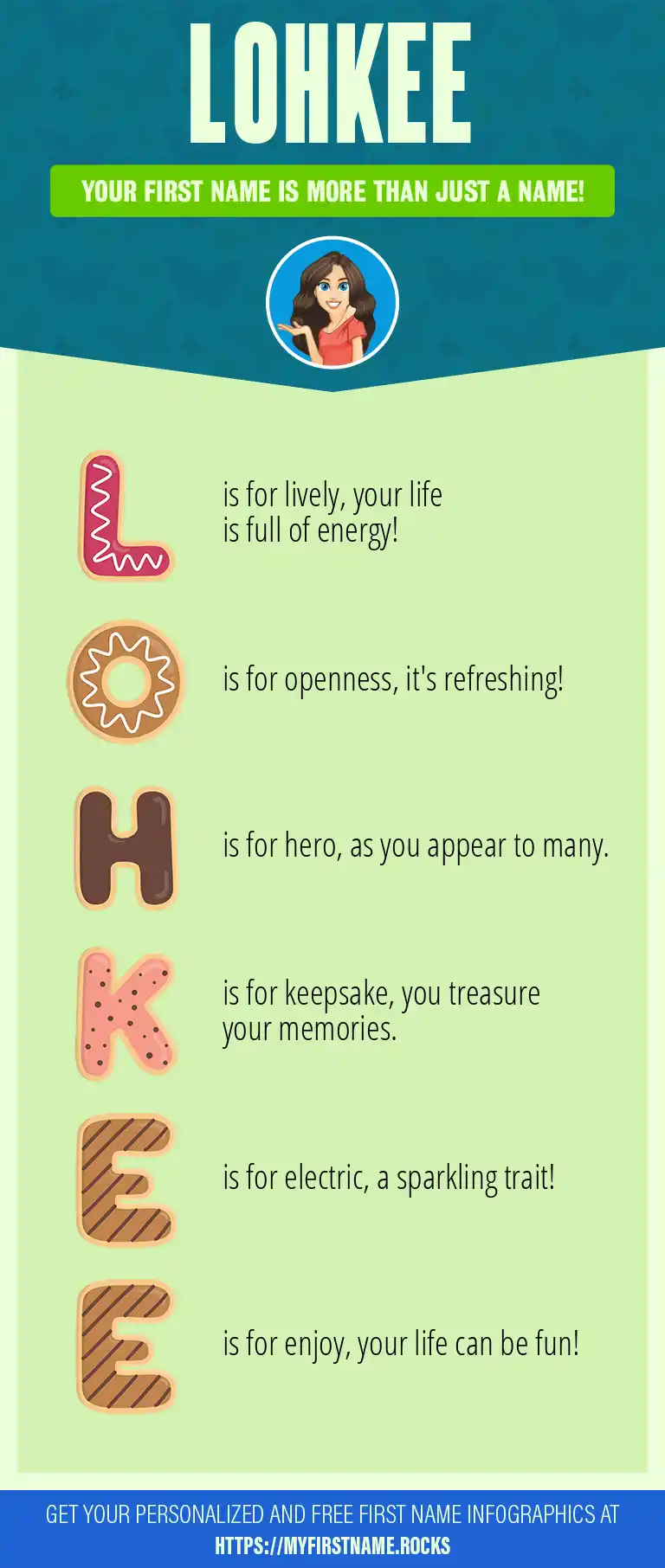 LOHKEE

YOUR FIRST NAME IS MORE THAN JUST A NAME!

L is for lively, your life is full of energy!

O is for openness, it's refreshing!

H is for hero, as you appear to many.

K is for keepsake, you treasure your memories.

E is for electric, a sparkling trait!

E is for enjoy, your life can be fun!

GET YOUR PERSONALIZED AND FREE FIRST NAME INFOGRAPHICS AT HTTPS://MYFIRSTNAME.ROCKS