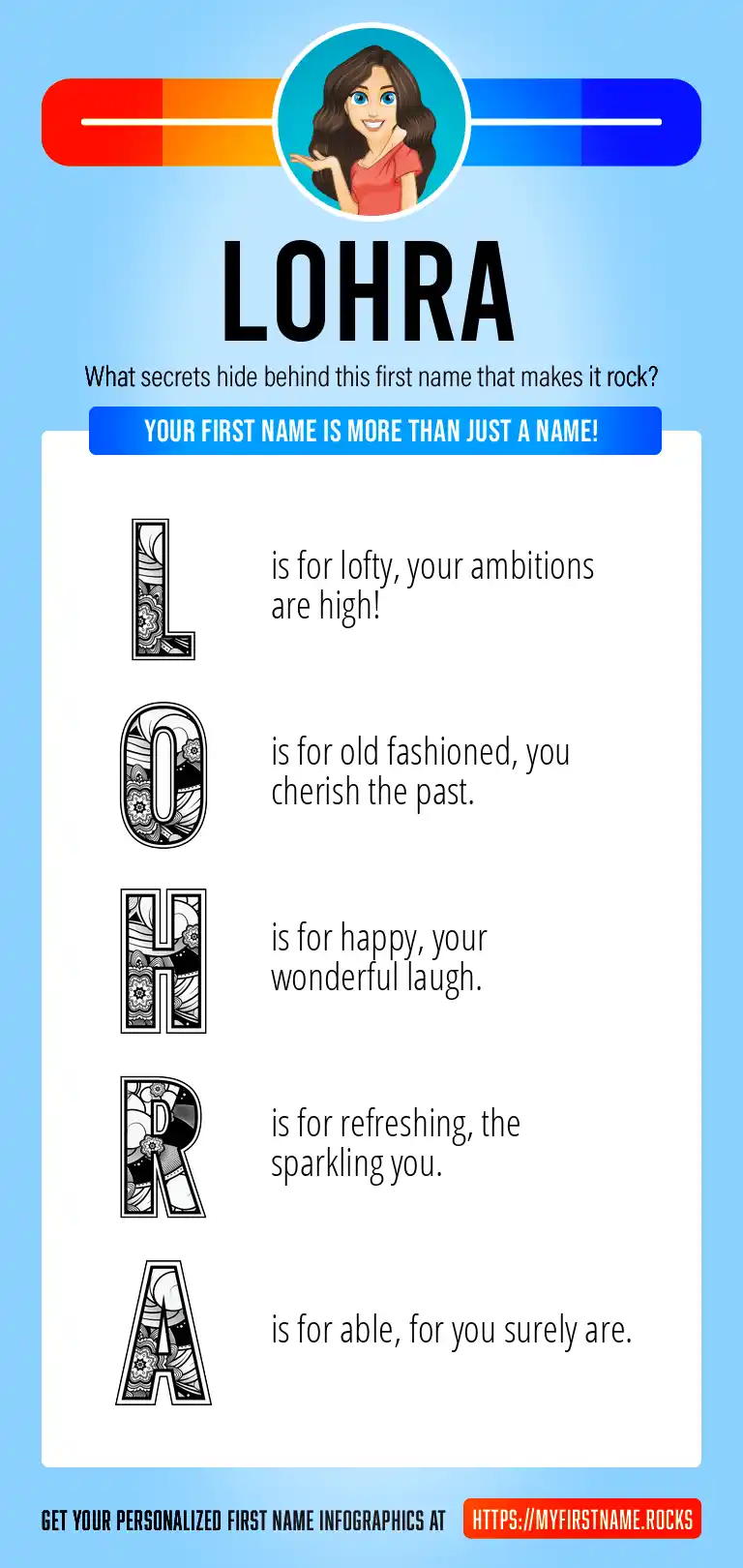 LOHRA

What secrets hide behind this first name that makes it rock?

YOUR FIRST NAME IS MORE THAN JUST A NAME!

L is for lofty, your ambitions are high!

O is for old fashioned, you cherish the past.

H is for happy, your wonderful laugh.

R is for refreshing, the sparkling you.

A is for able, for you surely are.

GET YOUR PERSONALIZED FIRST NAME INFOGRAPHICS AT HTTPS://MYFIRSTNAME.ROCKS