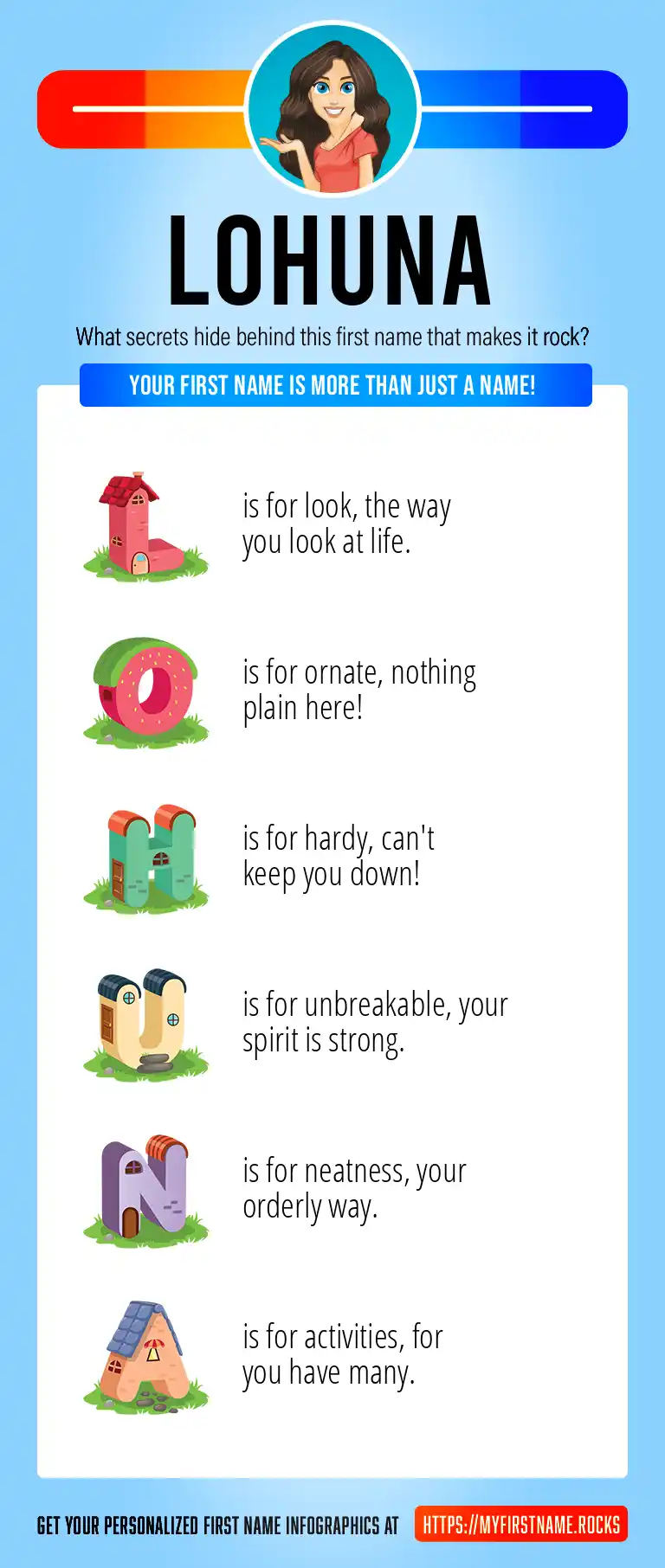 LOHUNA

What secrets hide behind this first name that makes it rock?

YOUR FIRST NAME IS MORE THAN JUST A NAME!

L is for look, the way you look at life.

O is for ornate, nothing plain here!

H is for hardy, can't keep you down!

U is for unbreakable, your spirit is strong.

N is for neatness, your orderly way.

A is for activities, for you have many.

GET YOUR PERSONALIZED FIRST NAME INFOGRAPHICS AT HTTPS://MYFIRSTNAME.ROCKS