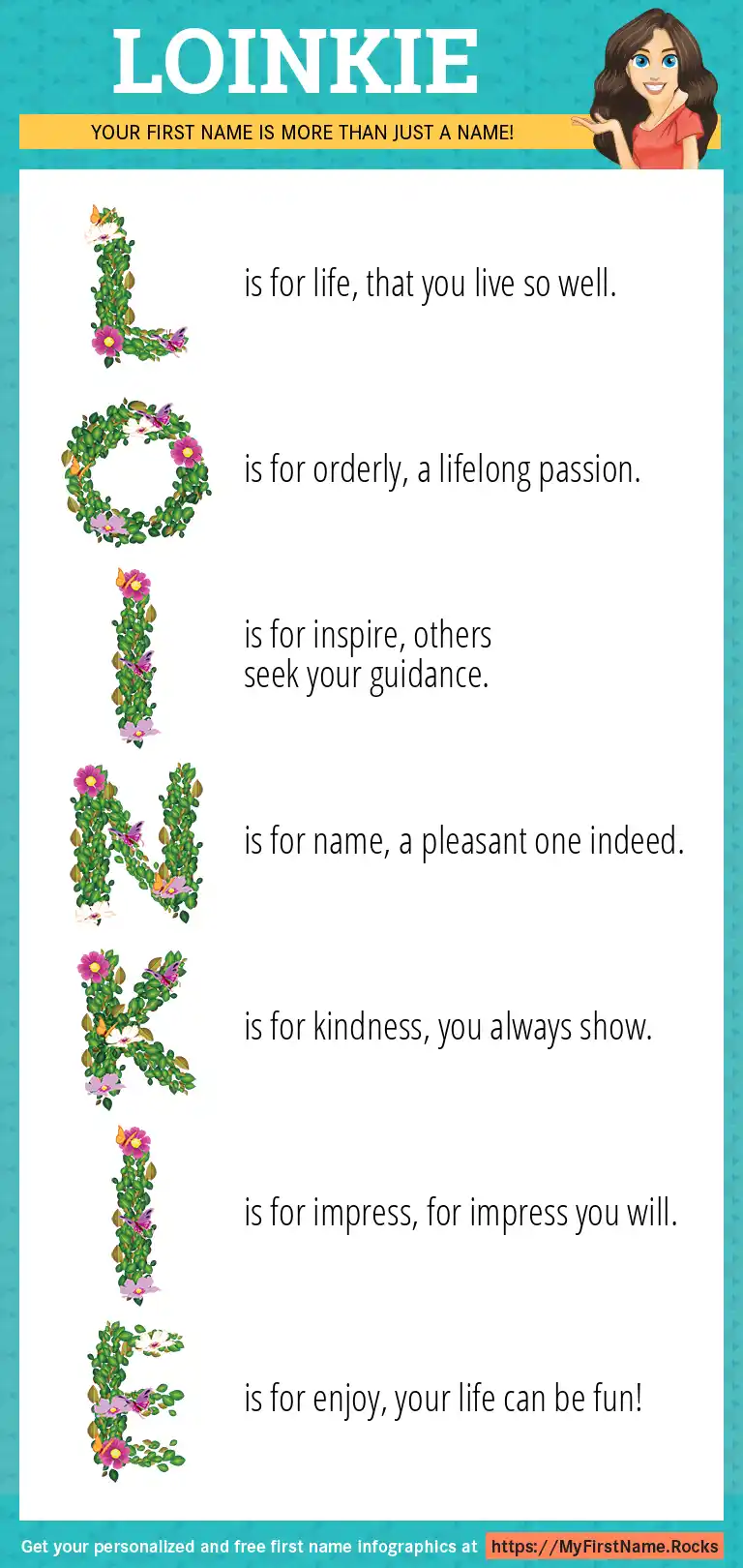 LOINKIE

YOUR FIRST NAME IS MORE THAN JUST A NAME!

L is for life, that you live so well.

O is for orderly, a lifelong passion.

I is for inspire, others seek your guidance.

N is for name, a pleasant one indeed.

K is for kindness, you always show.

I is for impress, for impress you will.

E is for enjoy, your life can be fun!

Get your personalized and free first name infographics at https://MyFirstName.Rocks