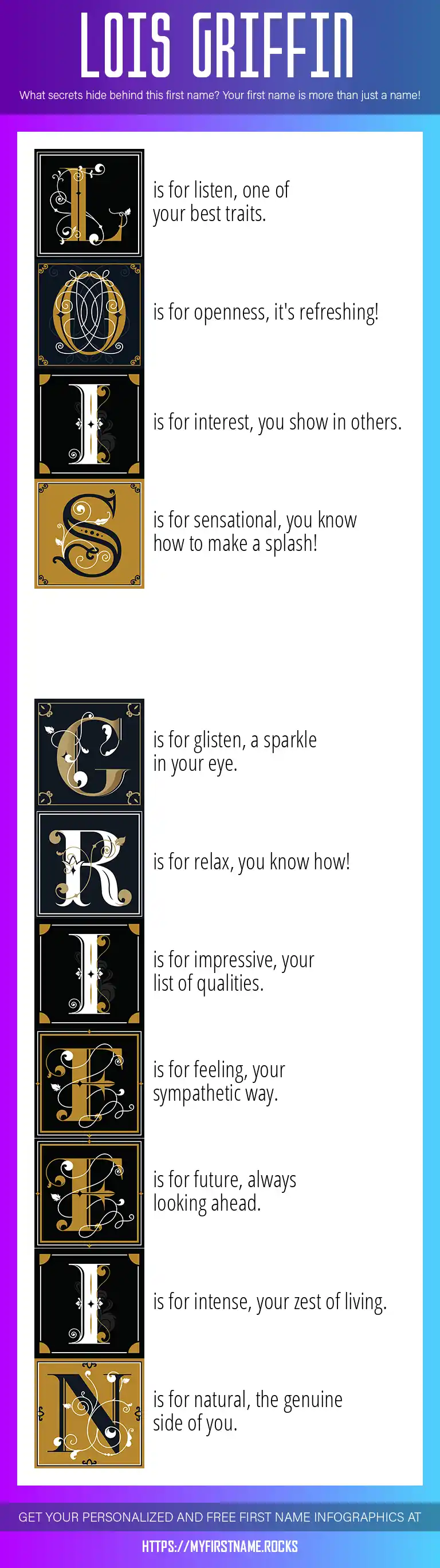 LOIS GRIFFIN

What secrets hide behind this first name? Your first name is more than just a name!

L is for listen, one of your best traits.

O is for openness, it's refreshing!

I is for interest, you show in others.

S is for sensational, you know how to make a splash!

G is for glisten, a sparkle in your eye.

R is for relax, you know how!

I is for impressive, your list of qualities.

F is for feeling, your sympathetic way.

F is for future, always looking ahead.

I is for intense, your zest of living.

N is for natural, the genuine side of you.

GET YOUR PERSONALIZED AND FREE FIRST NAME INFOGRAPHICS AT

HTTPS://MYFIRSTNAME.ROCKS