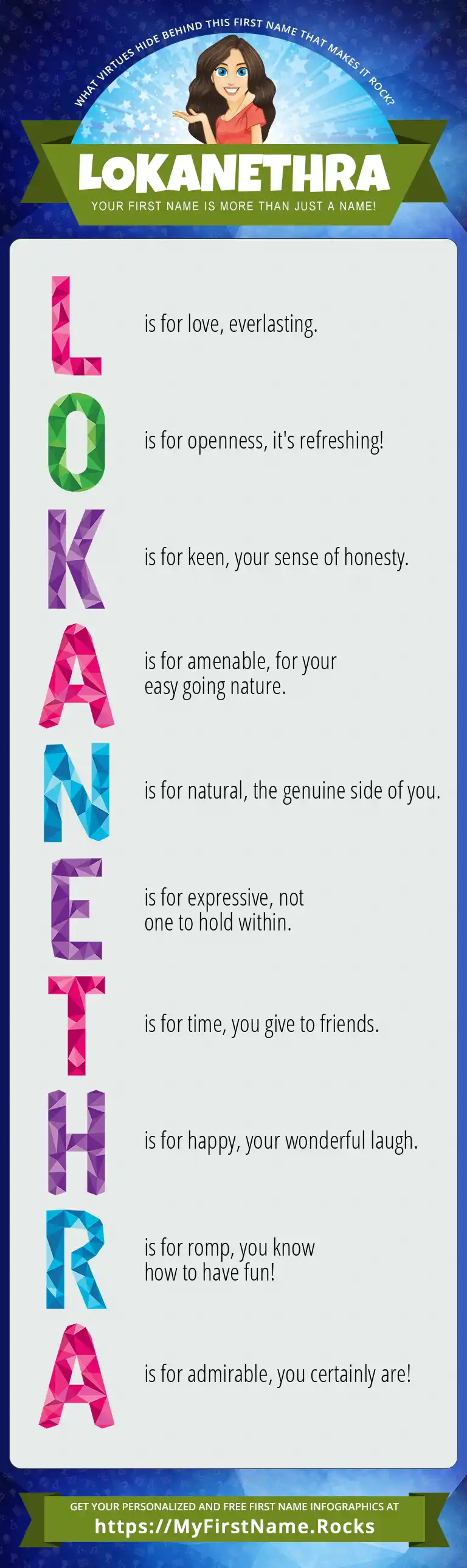 WHAT VIRTUES HIDE BEHIND THIS FIRST NAME THAT MAKES IT ROCK?

LOKANETHRA

YOUR FIRST NAME IS MORE THAN JUST A NAME!

L is for love, everlasting.

O is for openness, it's refreshing!

K is for keen, your sense of honesty.

A is for amenable, for your easy going nature.

N is for natural, the genuine side of you.

E is for expressive, not one to hold within.

T is for time, you give to friends.

H is for happy, your wonderful laugh.

R is for romp, you know how to have fun!

A is for admirable, you certainly are!

GET YOUR PERSONALIZED AND FREE FIRST NAME INFOGRAPHICS AT

https://MyFirstName.Rocks