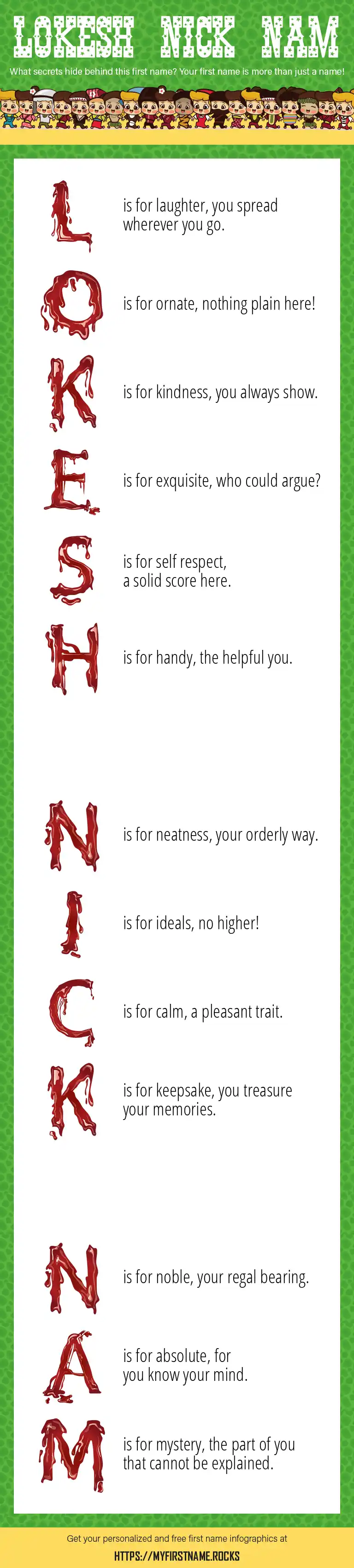 LOKESH NICK NAM

What secrets hide behind this first name? Your first name is more than just a name!

L is for laughter, you spread wherever you go.

O is for ornate, nothing plain here!

K is for kindness, you always show.

E is for exquisite, who could argue?

S is for self respect, a solid score here.

H is for handy, the helpful you.

N is for neatness, your orderly way.

I is for ideals, no higher!

C is for calm, a pleasant trait.

K is for keepsake, you treasure your memories.

N is for noble, your regal bearing.

A is for absolute, for you know your mind.

M is for mystery, the part of you that cannot be explained.

Get your personalized and free first name infographics at

HTTPS://MYFIRSTNAME.ROCKS