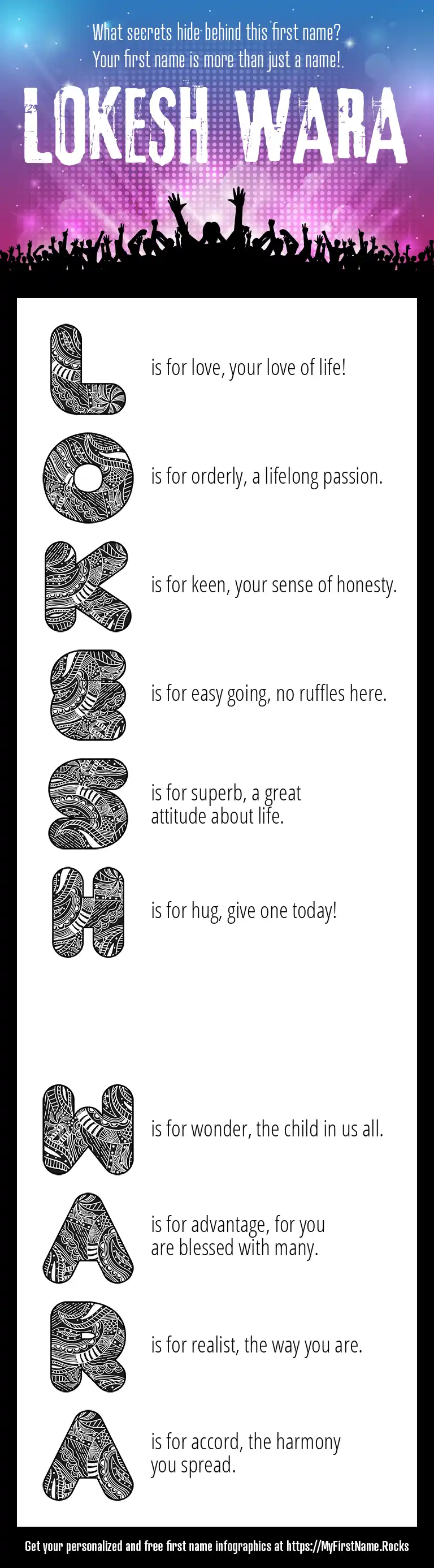 What secrets hide behind this first name?
Your first name is more than just a name!

LOKESH WARA

L is for love, your love of life!

O is for orderly, a lifelong passion.

K is for keen, your sense of honesty.

E is for easy going, no ruffles here.

S is for superb, a great attitude about life.

H is for hug, give one today!

W is for wonder, the child in us all.

A is for advantage, for you are blessed with many.

R is for realist, the way you are.

A is for accord, the harmony you spread.

Get your personalized and free first name infographics at https://MyFirstName.Rocks