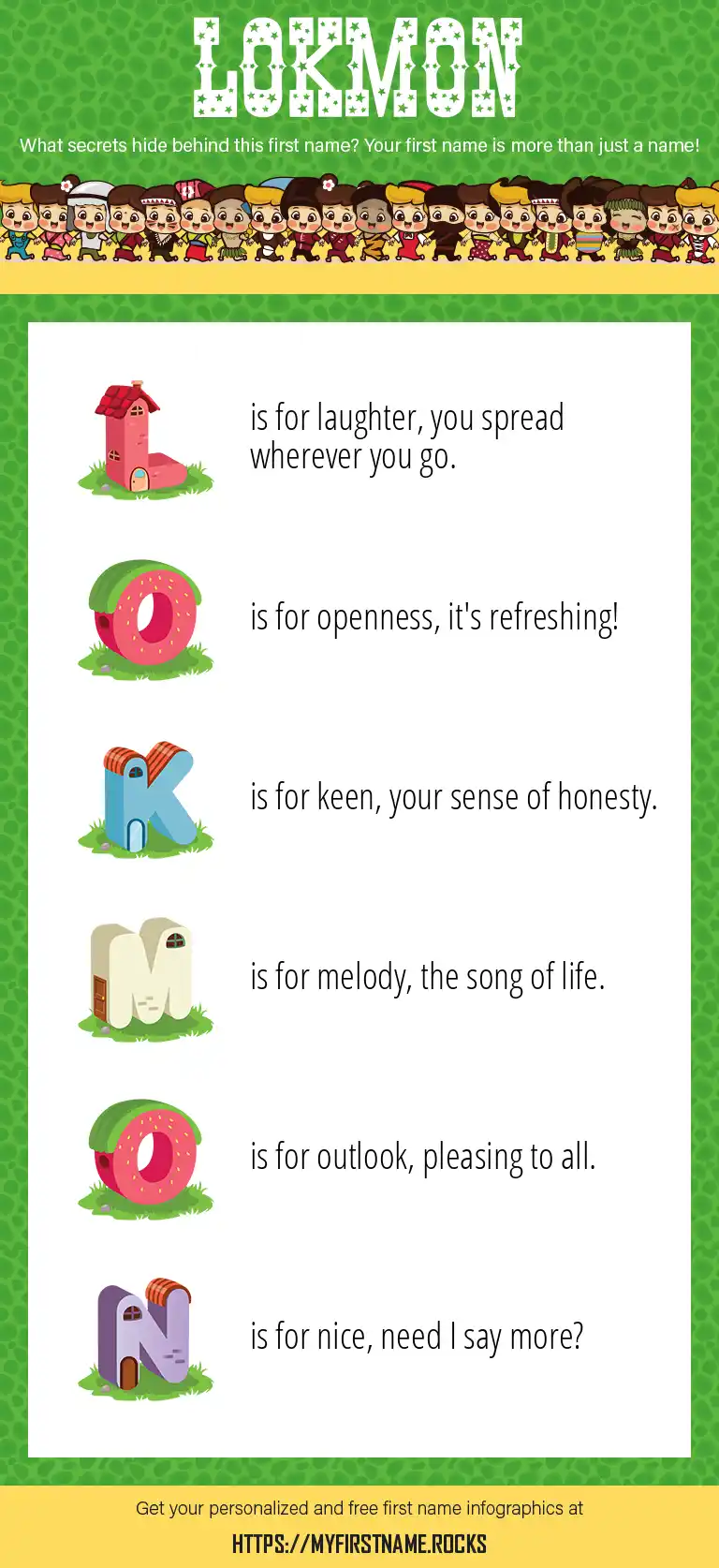 LOKMON

What secrets hide behind this first name? Your first name is more than just a name!

L is for laughter, you spread wherever you go.

O is for openness, it's refreshing!

K is for keen, your sense of honesty.

M is for melody, the song of life.

O is for outlook, pleasing to all.

N is for nice, need I say more?

Get your personalized and free first name infographics at

HTTPS://MYFIRSTNAME.ROCKS