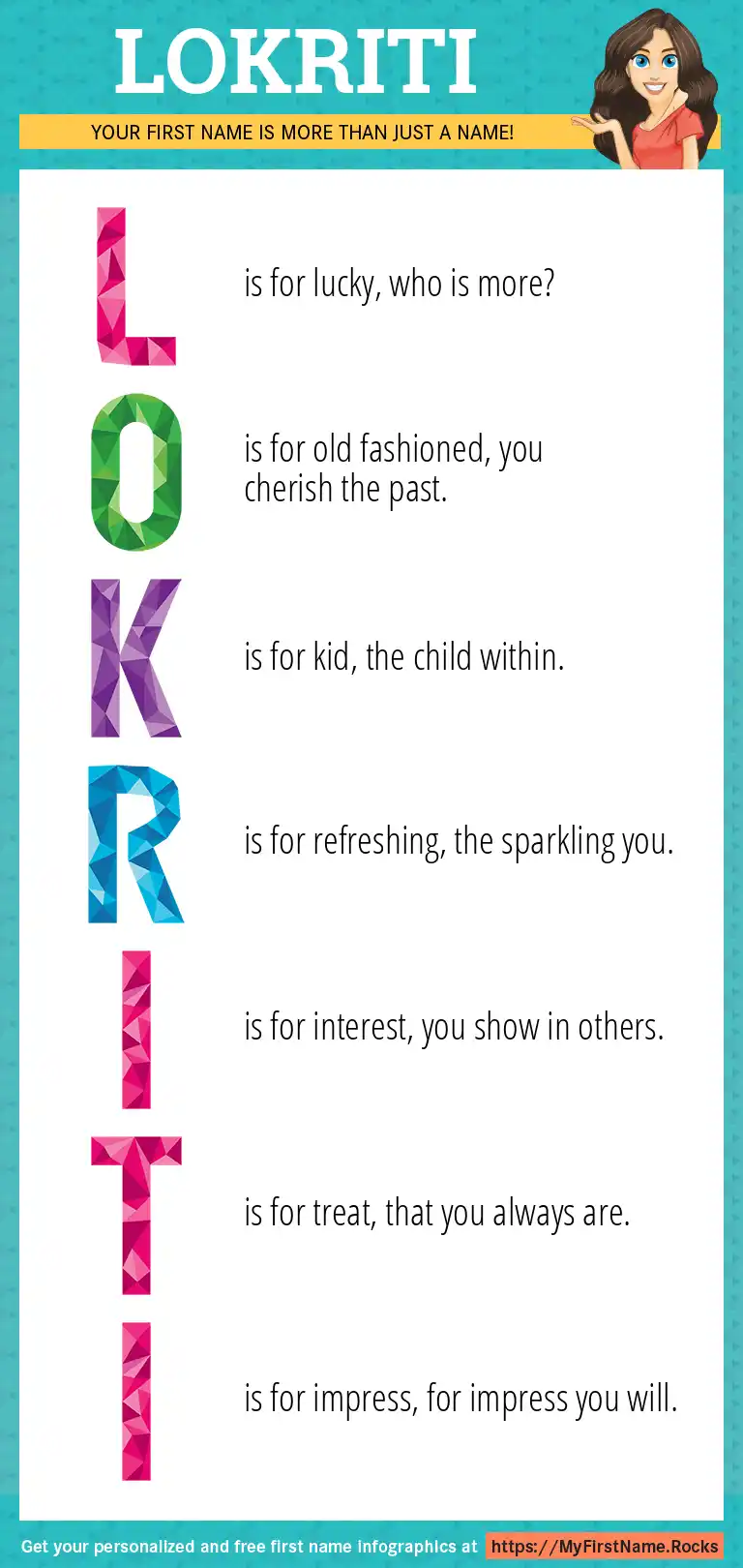 LOKRITI

YOUR FIRST NAME IS MORE THAN JUST A NAME!

L is for lucky, who is more?

O is for old fashioned, you cherish the past.

K is for kid, the child within.

R is for refreshing, the sparkling you.

I is for interest, you show in others.

T is for treat, that you always are.

I is for impress, for impress you will.

Get your personalized and free first name infographics at https://MyFirstName.Rocks