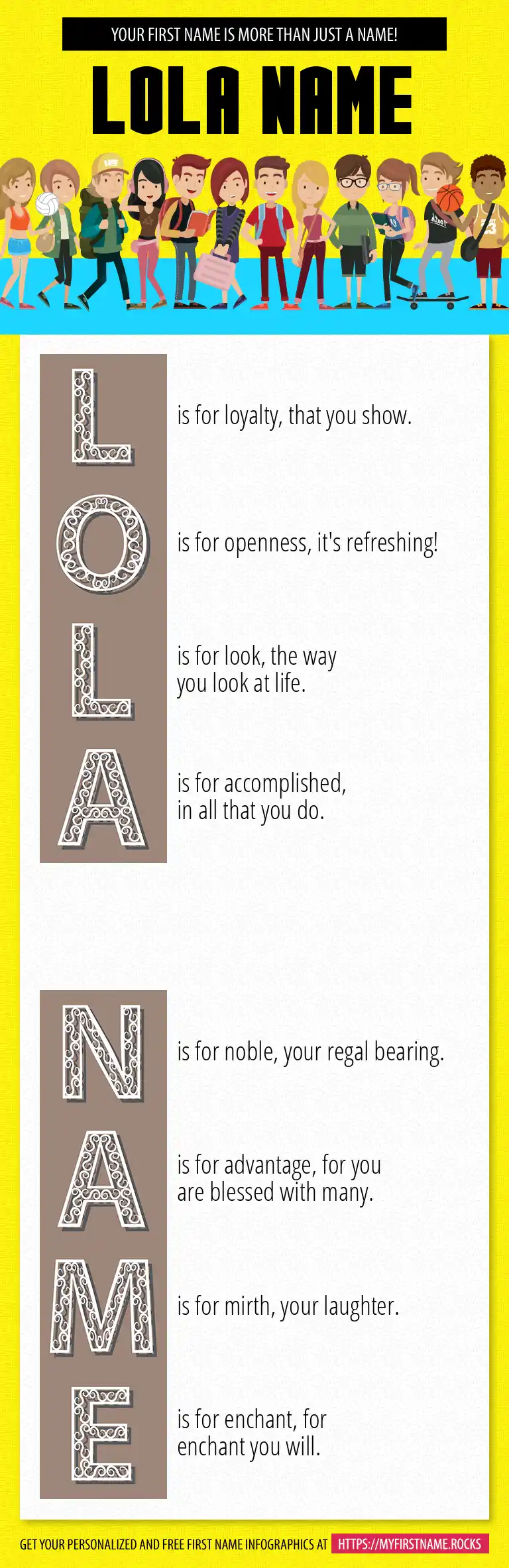 YOUR FIRST NAME IS MORE THAN JUST A NAME!

LOLA NAME

L is for loyalty, that you show.

O is for openness, it's refreshing!

L is for look, the way you look at life.

A is for accomplished, in all that you do.

N is for noble, your regal bearing.

A is for advantage, for you are blessed with many.

M is for mirth, your laughter.

E is for enchant, for enchant you will.

GET YOUR PERSONALIZED AND FREE FIRST NAME INFOGRAPHICS AT HTTPS://MYFIRSTNAME.ROCKS