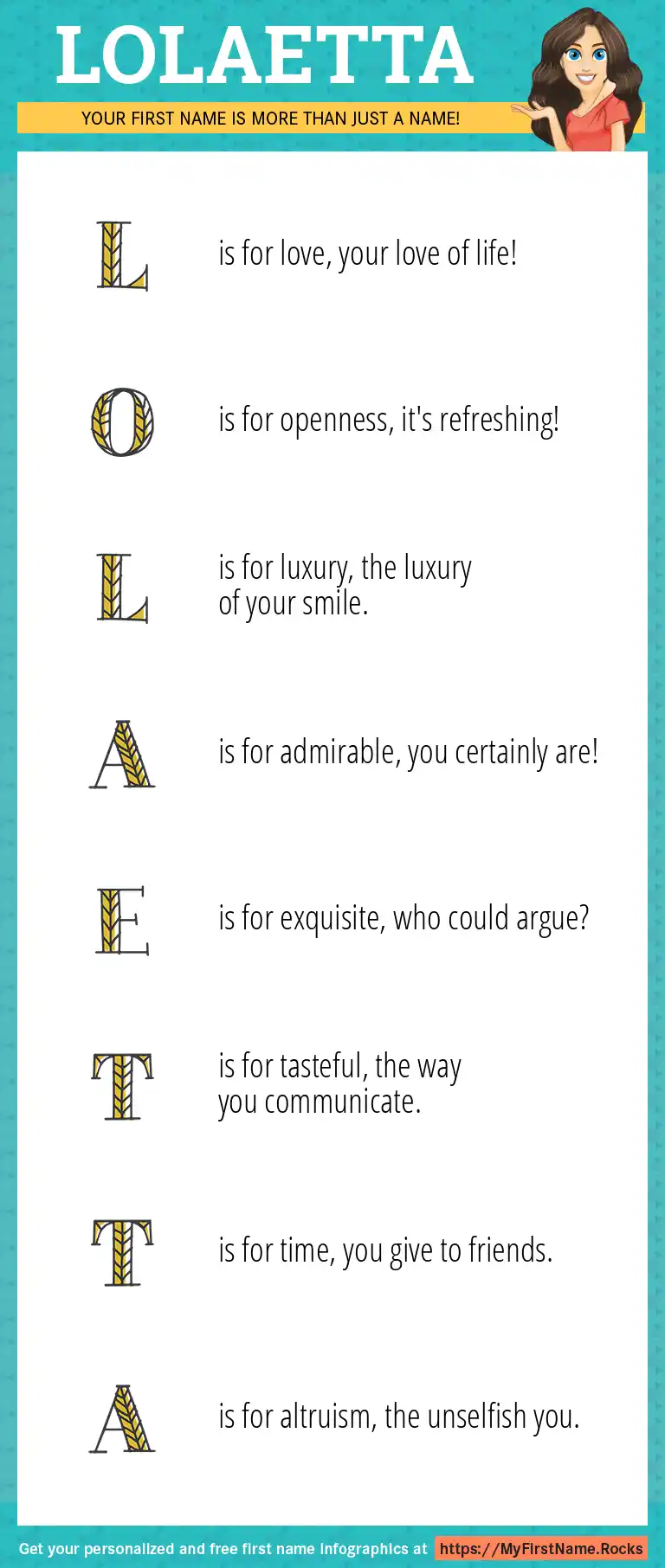 LOLAETTA

YOUR FIRST NAME IS MORE THAN JUST A NAME!

L is for love, your love of life!

O is for openness, it's refreshing!

L is for luxury, the luxury of your smile.

A is for admirable, you certainly are!

E is for exquisite, who could argue?

T is for tasteful, the way you communicate.

T is for time, you give to friends.

A is for altruism, the unselfish you.

Get your personalized and free first name infographics at https://MyFirstName.Rocks