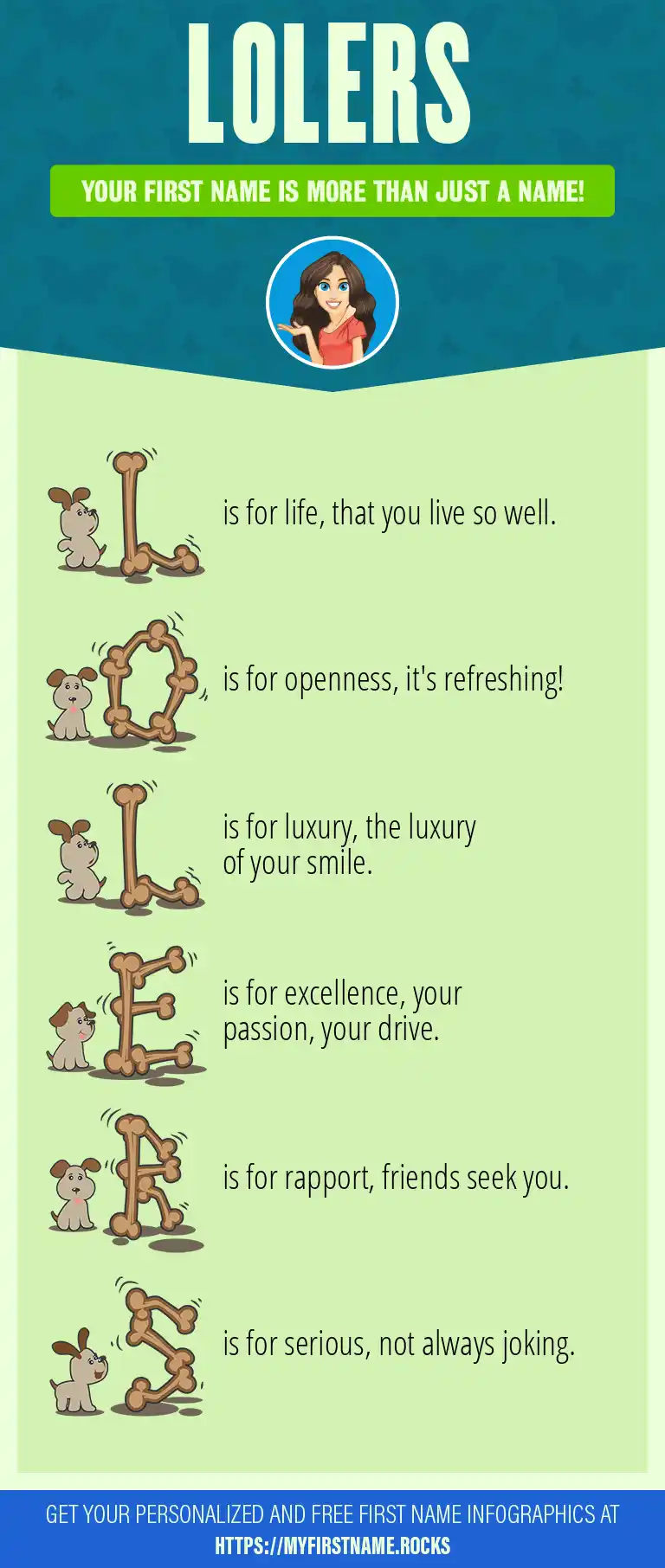 LOLERS

YOUR FIRST NAME IS MORE THAN JUST A NAME!

L is for life, that you live so well.

O is for openness, it's refreshing!

L is for luxury, the luxury of your smile.

E is for excellence, your passion, your drive.

R is for rapport, friends seek you.

S is for serious, not always joking.

GET YOUR PERSONALIZED AND FREE FIRST NAME INFOGRAPHICS AT HTTPS://MYFIRSTNAME.ROCKS